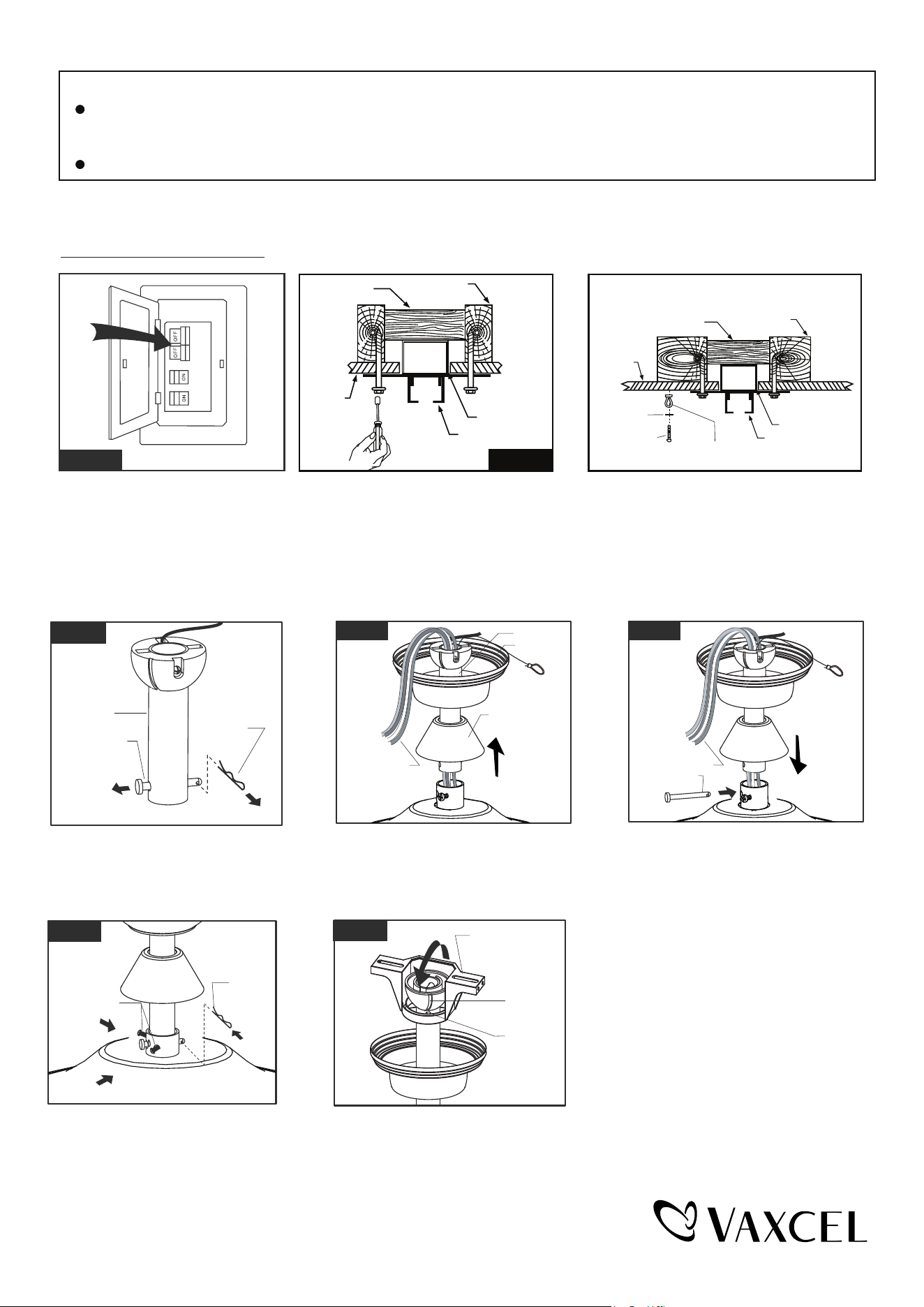 OFF
OFF
ON
ON

VAXCEL