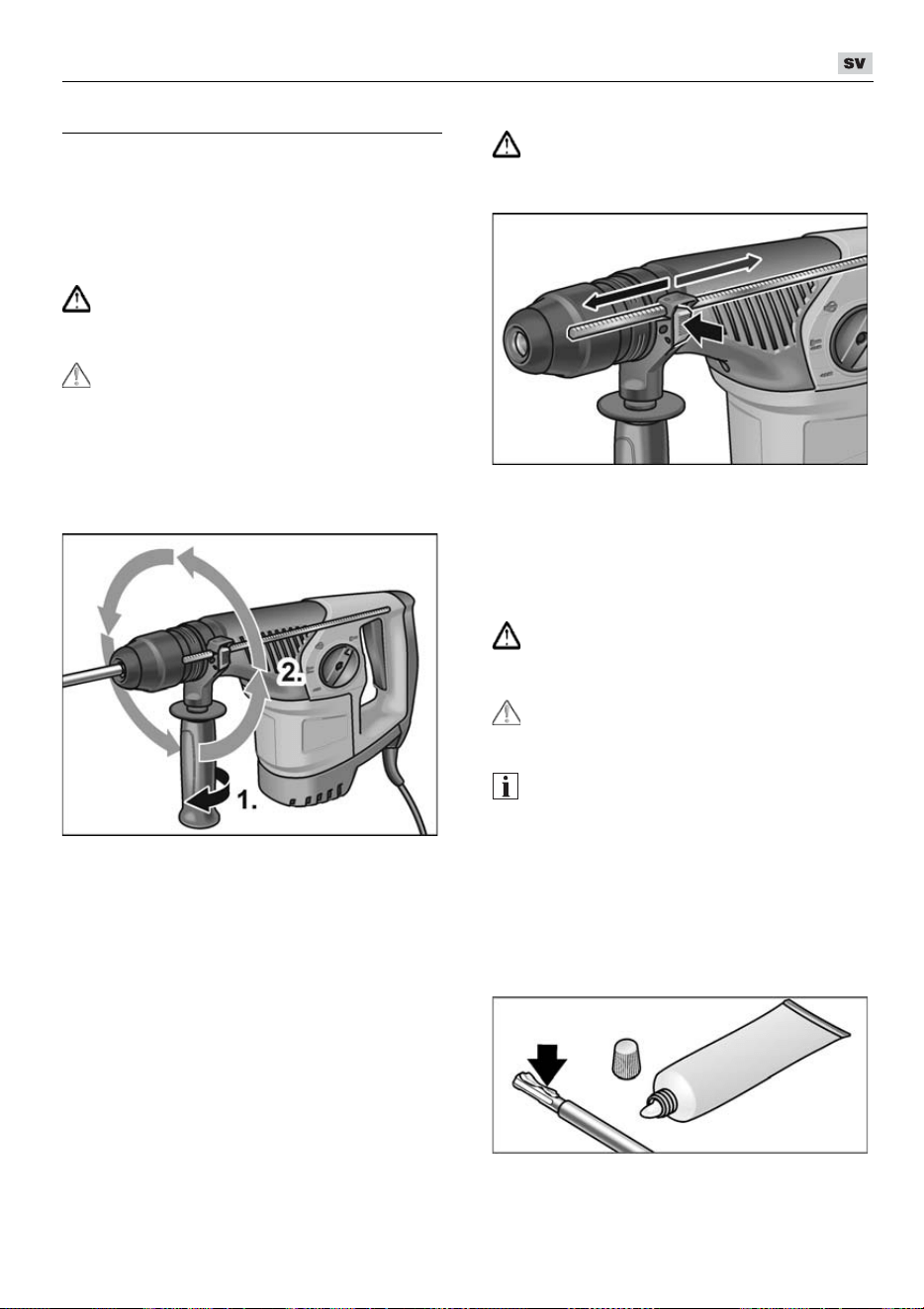 SV

2.

1.