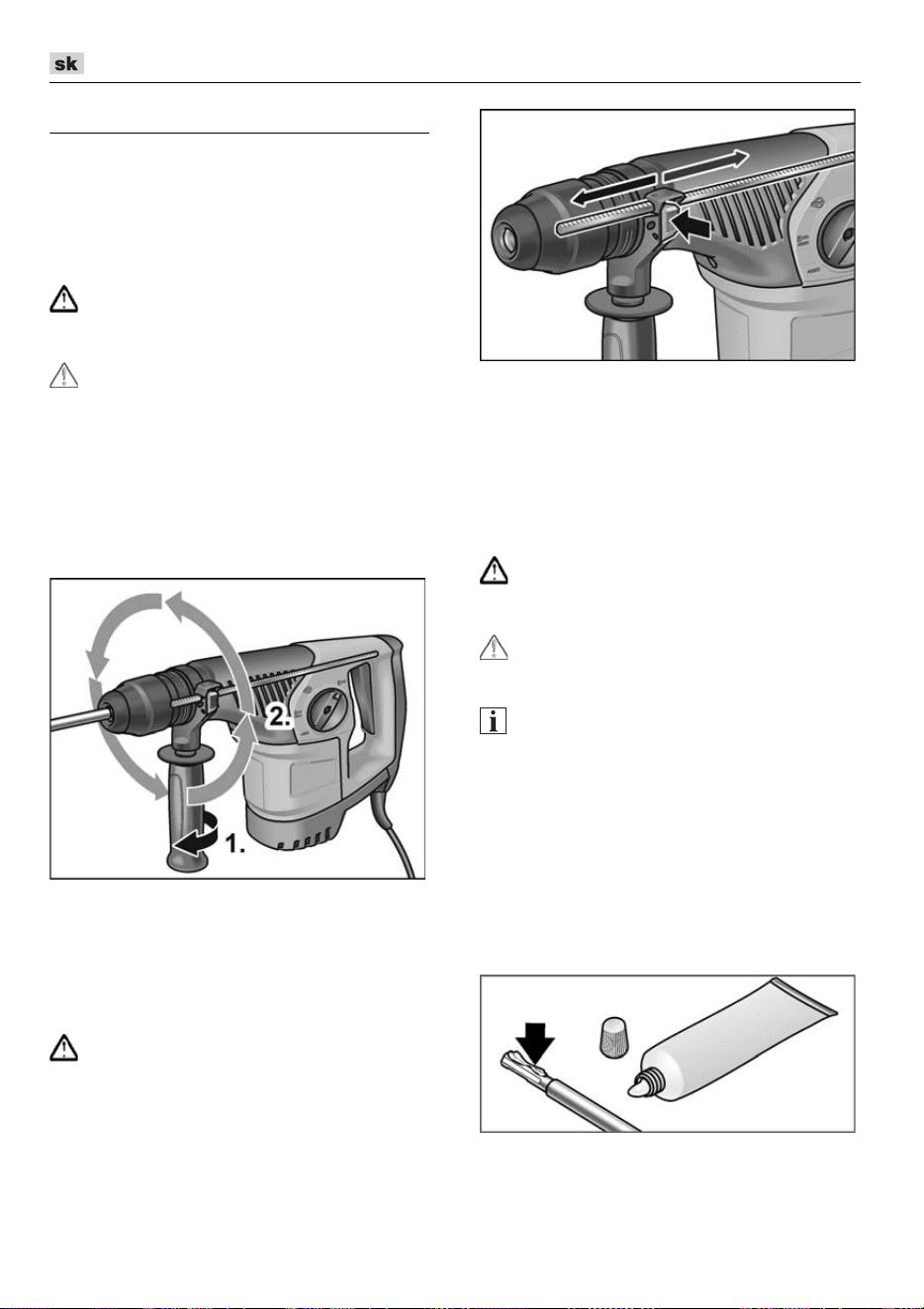 sk

2.

1.