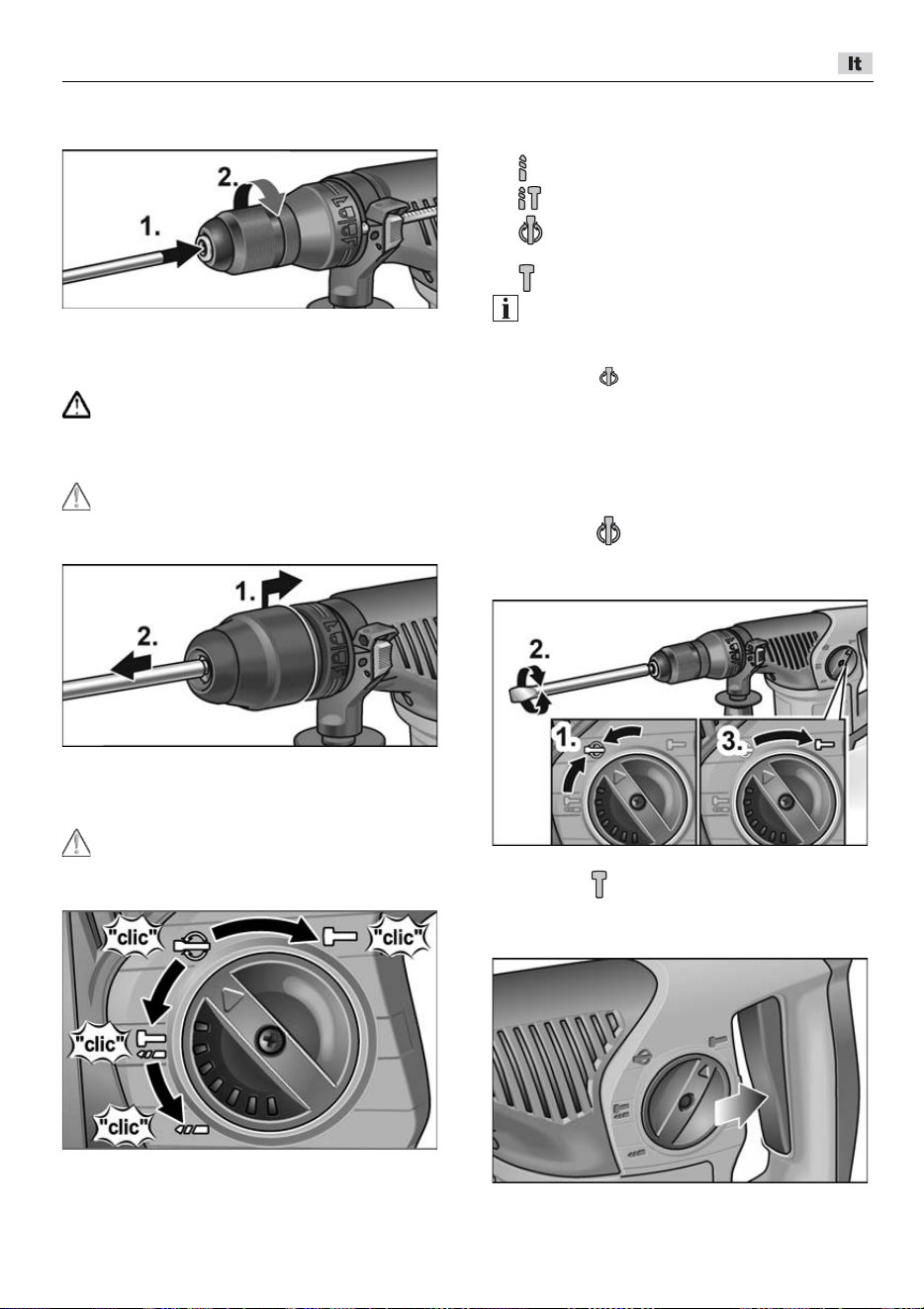 It

2.

1.

1.

2.

"clic"

"clic"

"clic"

"clic"

2.

1.

3.