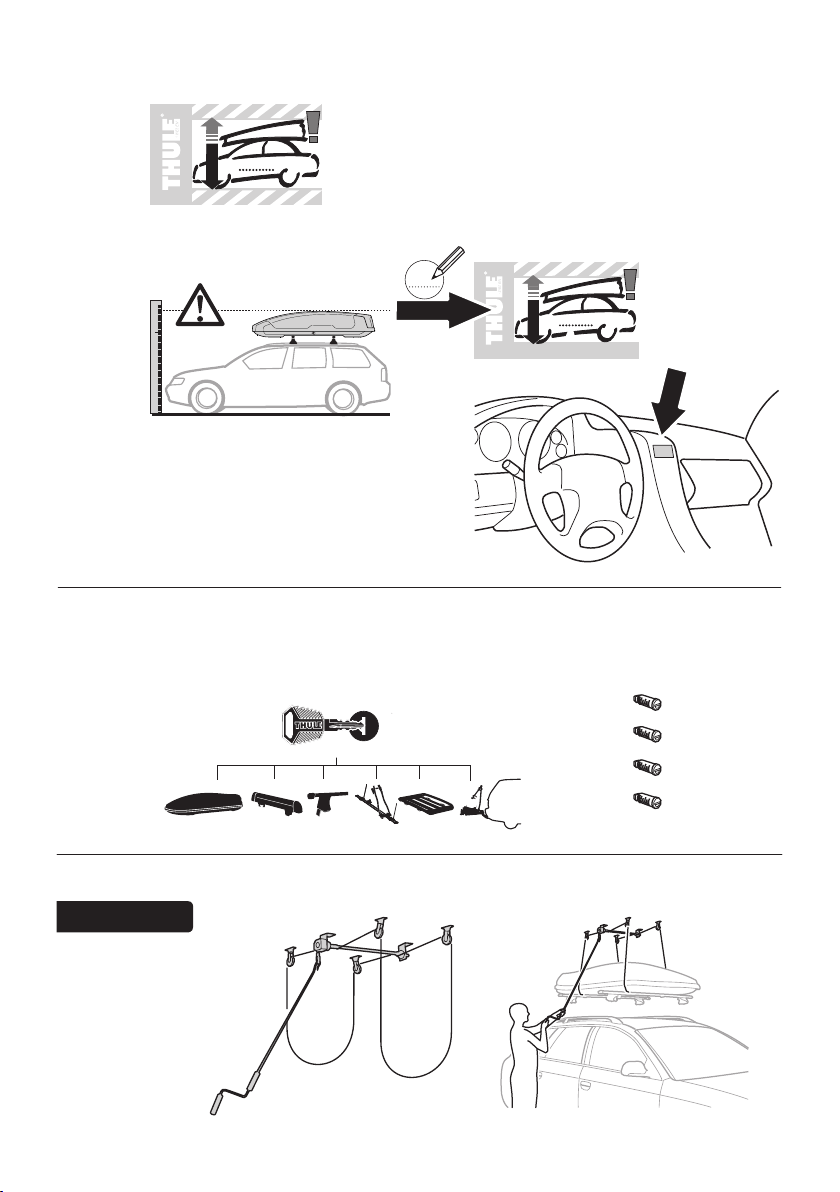 THULE

THULE

THULE