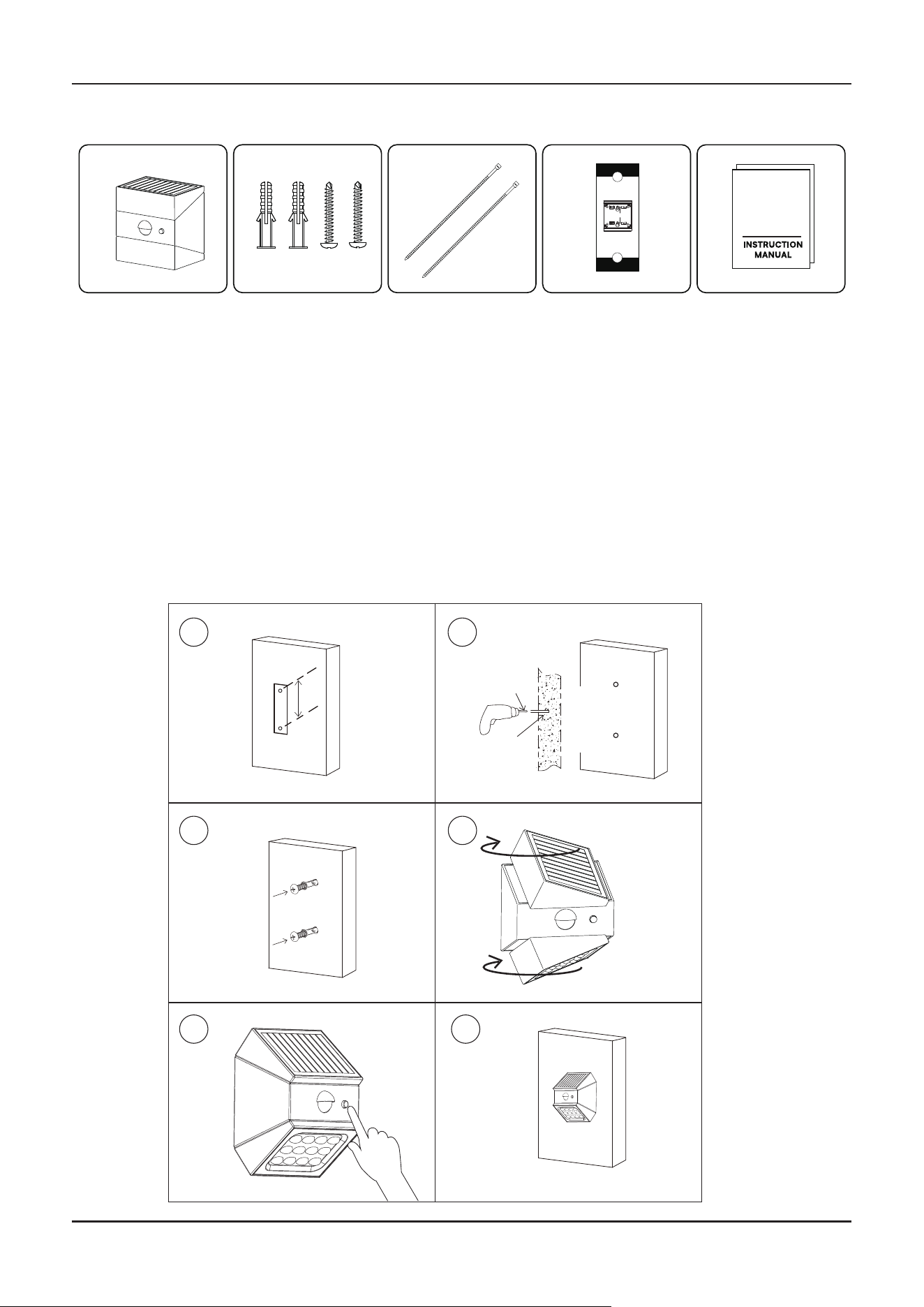 INSTRUCTION MANUAL