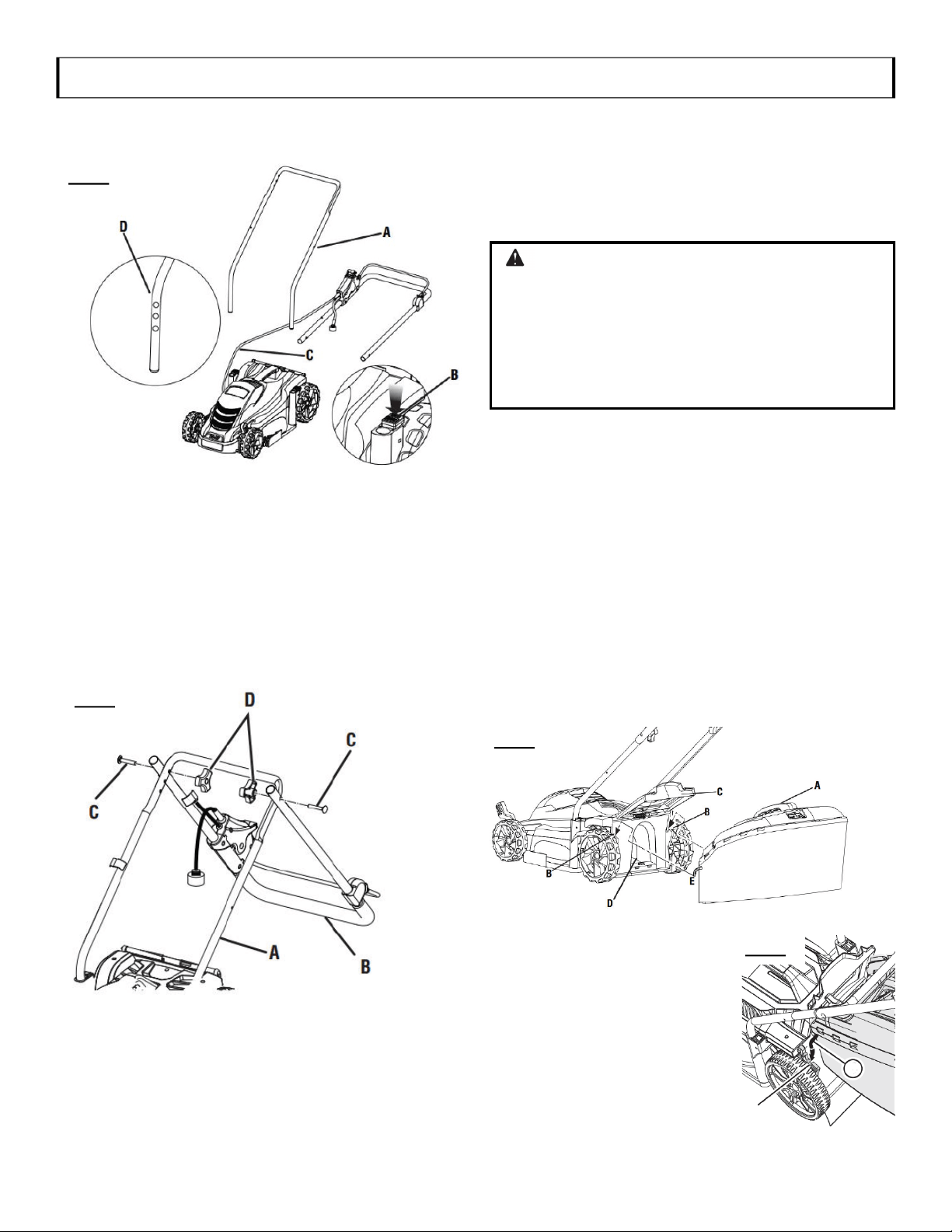 D

A

C

B

D

C

C

A

B

C

A

B

B

E

D