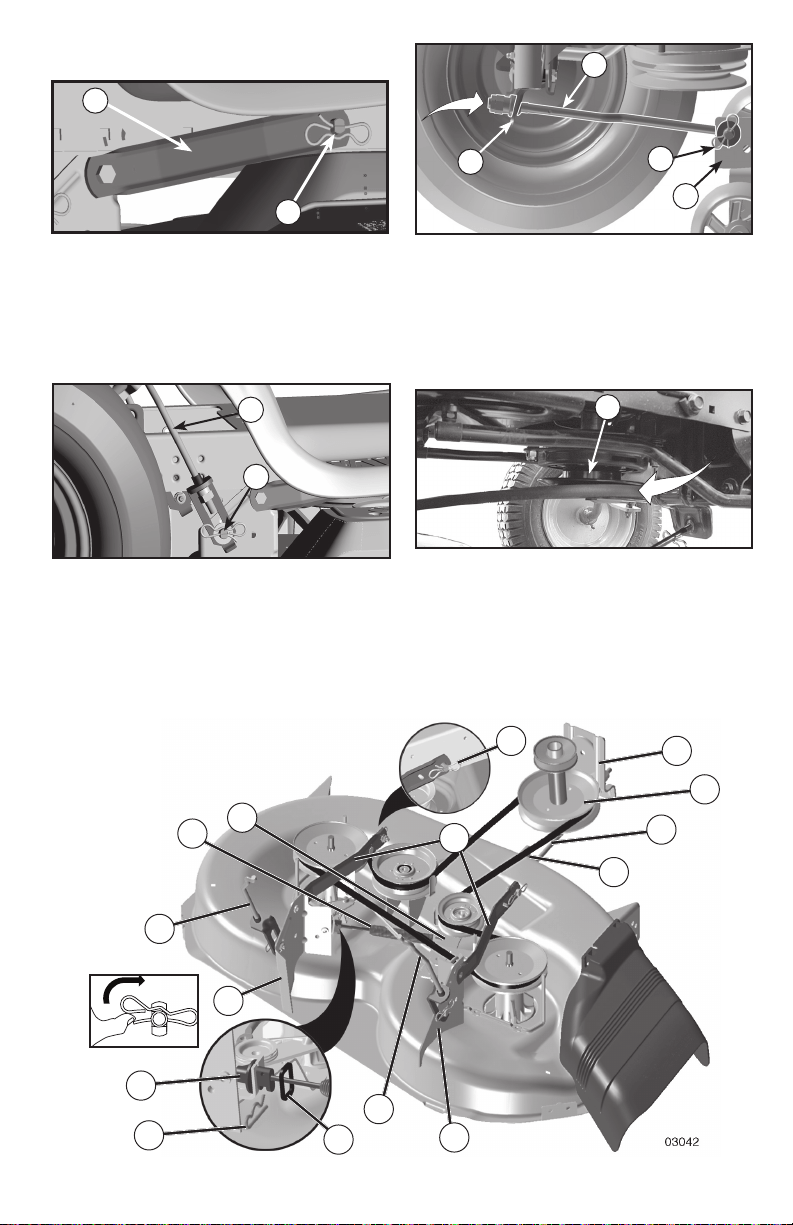 03042