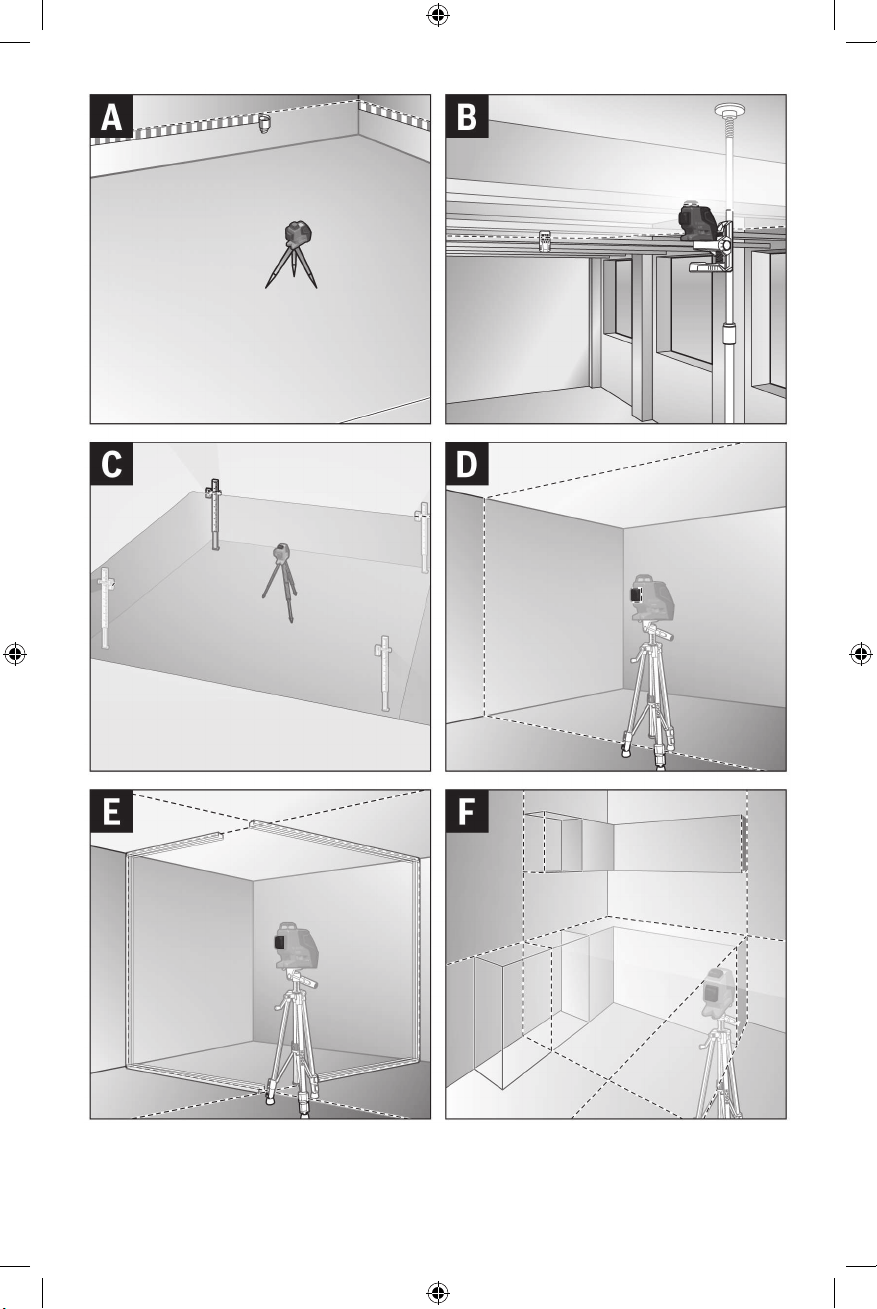 A

B

C

D

E

F