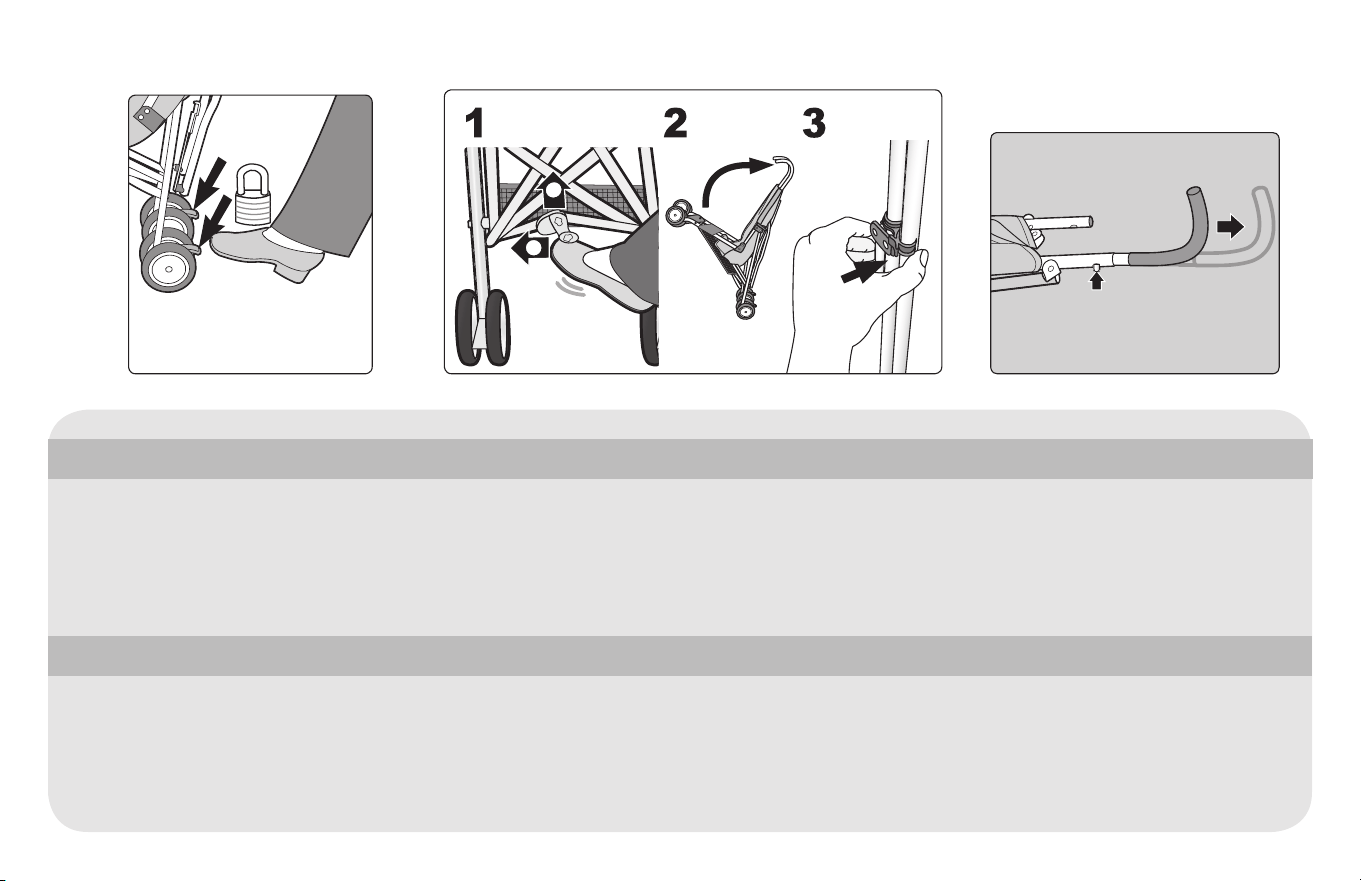 1 2 3