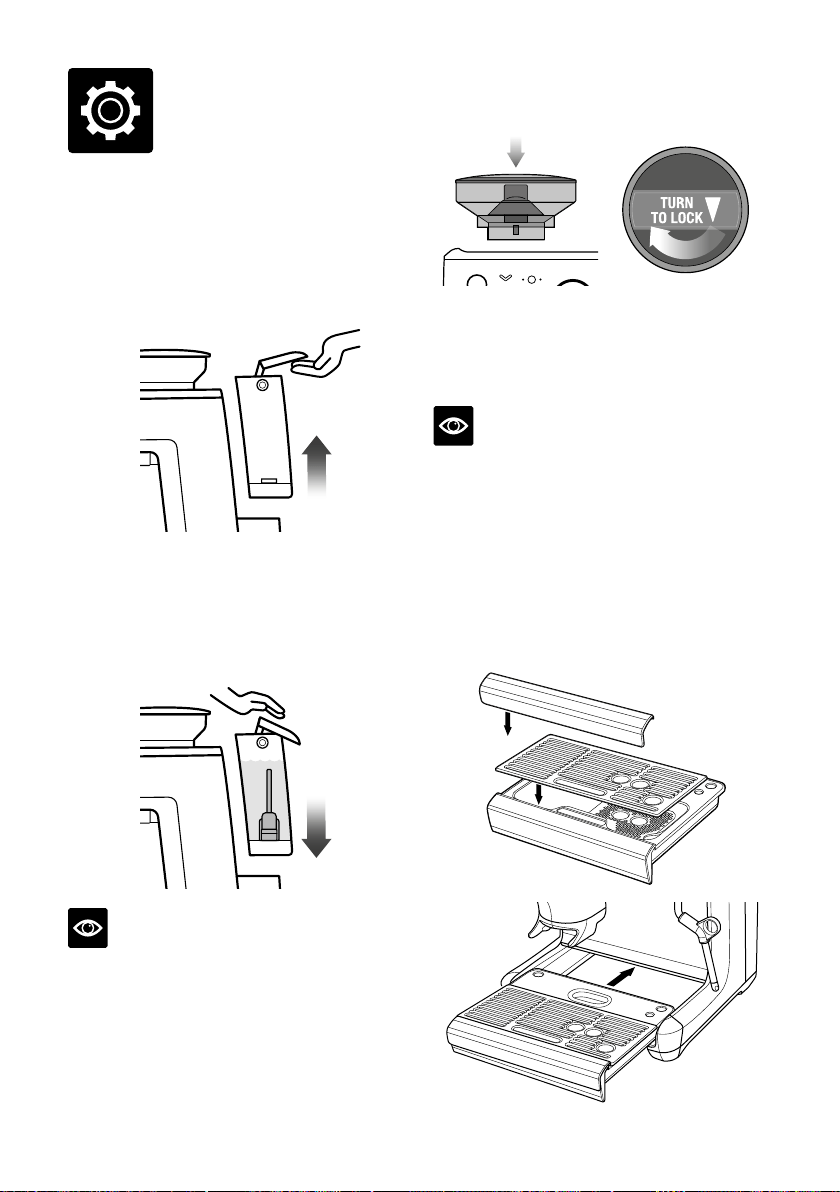 TURN
TO LOCK