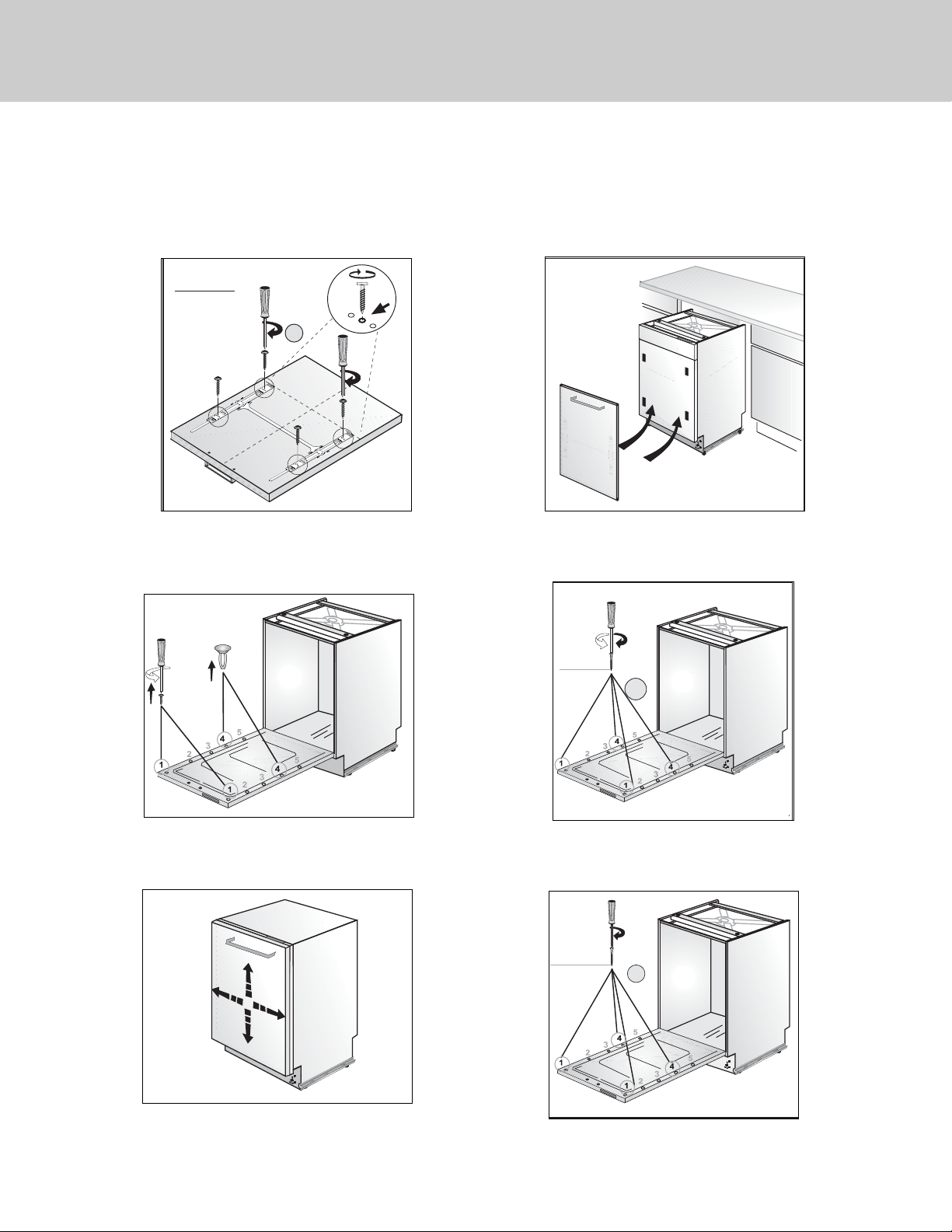 1
2
3
4
5
1
2
3
4
5
1
2
3
4
5
1
2
3
4
5
1
2
3
4
5
1
2
3
4
5