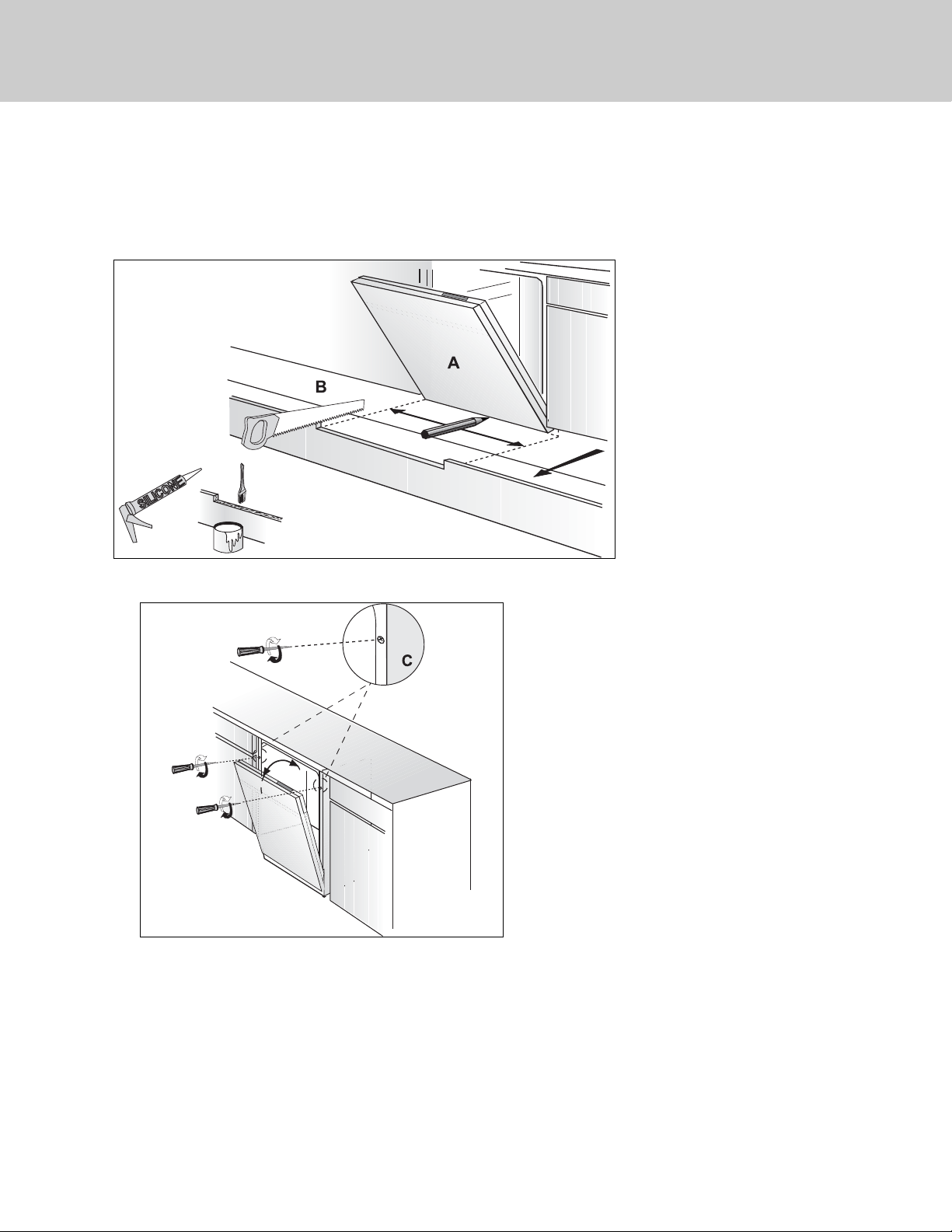 A

B

SILICONE

C