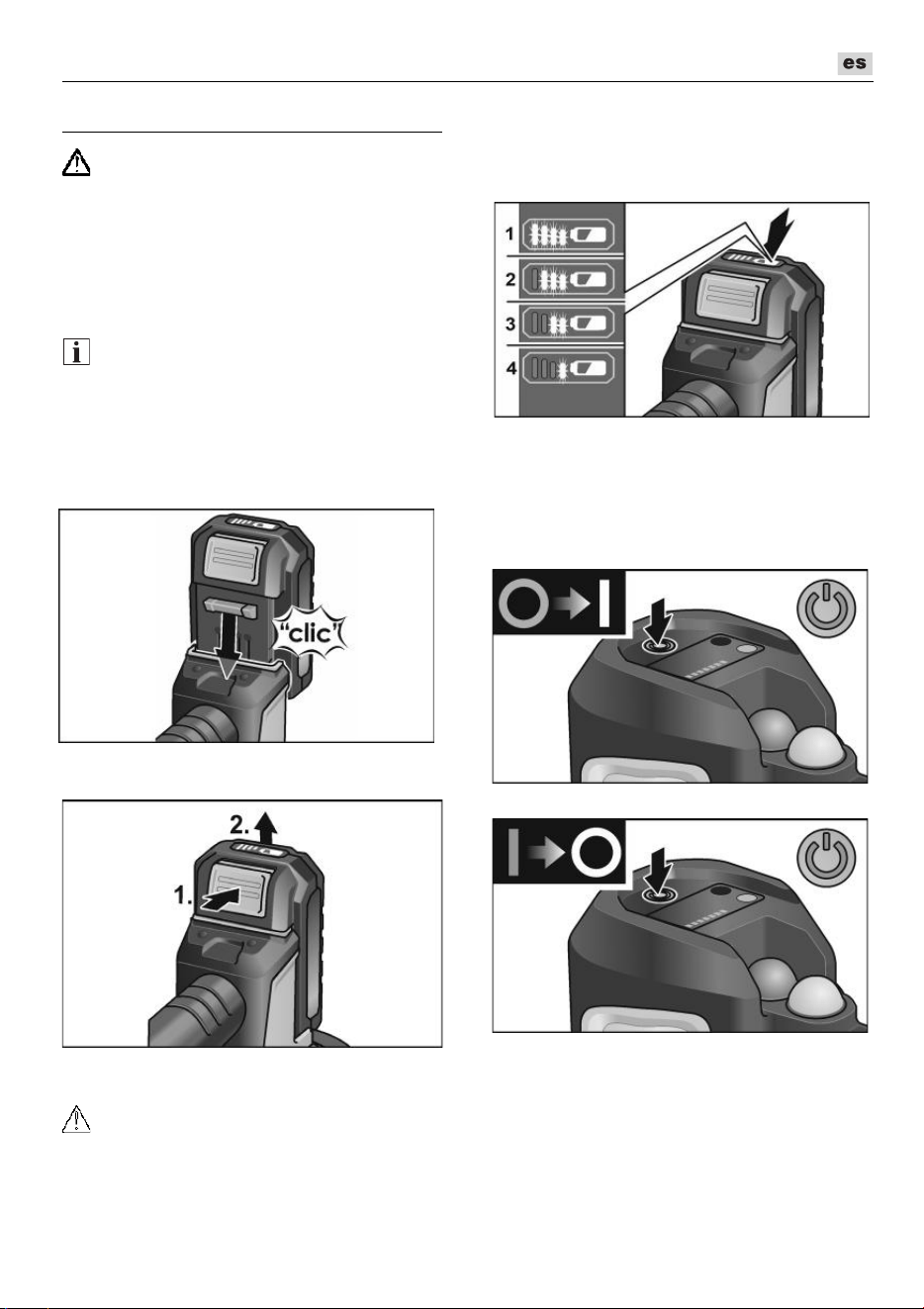 es

1
2
3
4

"clic"

2.
1.