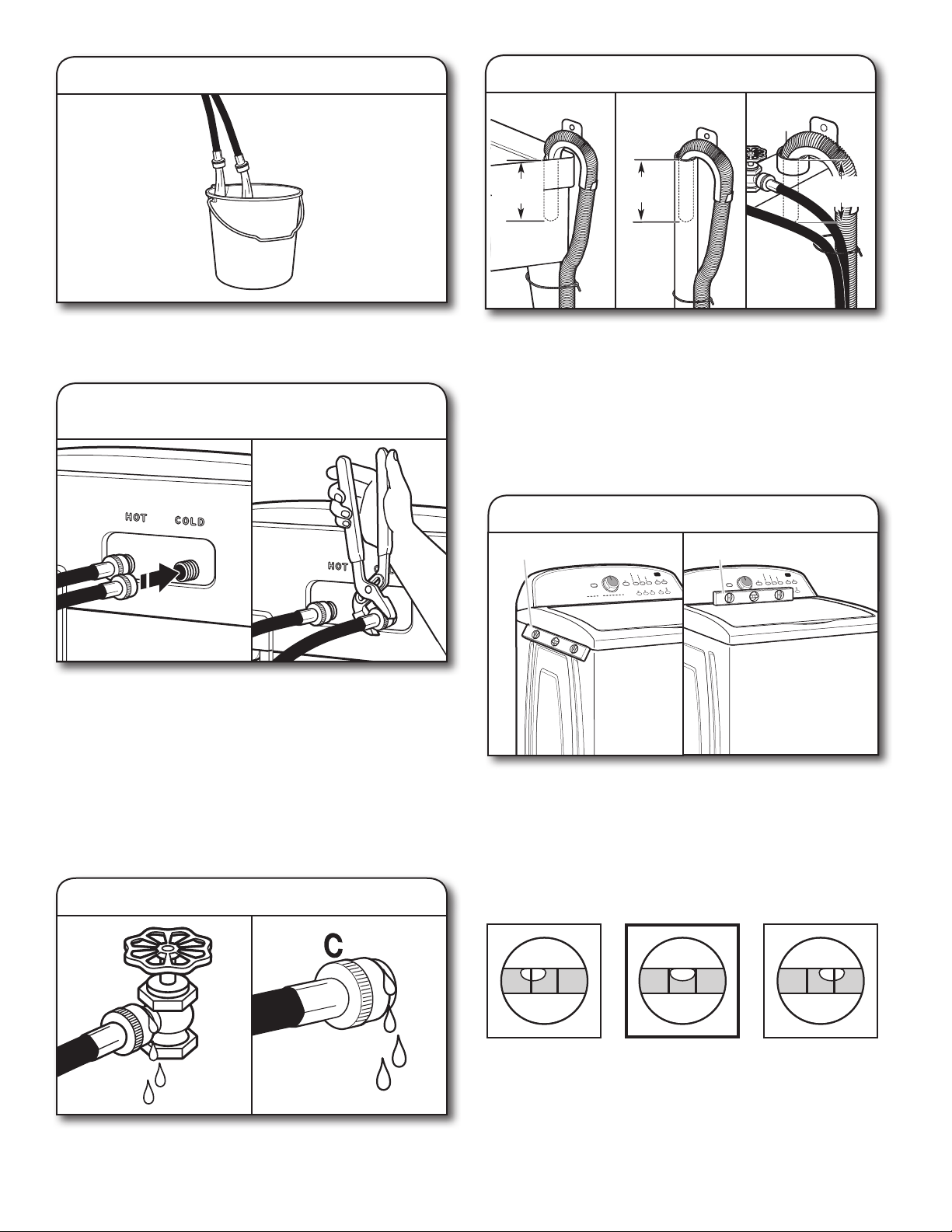 HOT COLD

HOT

C