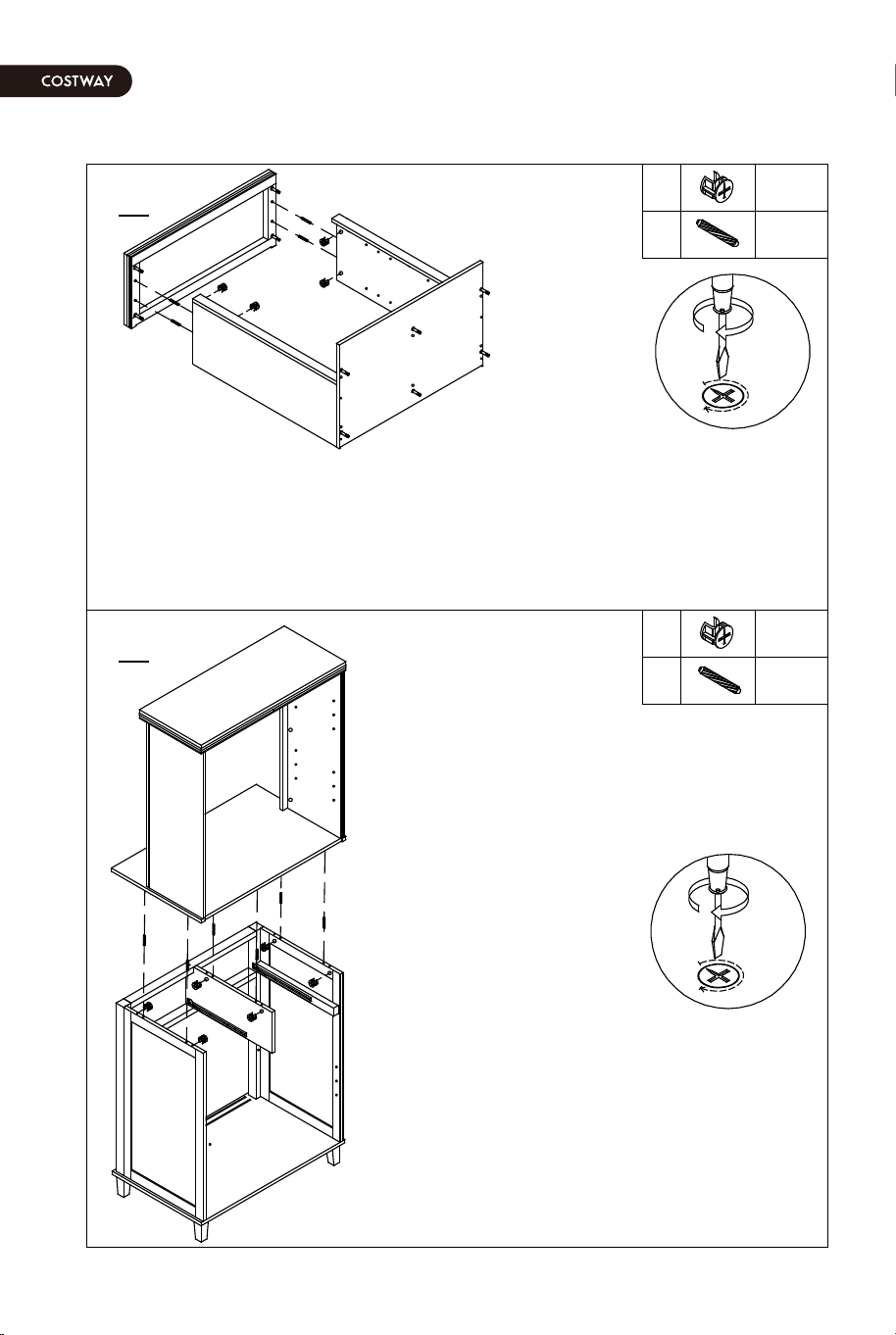 COSTWAY