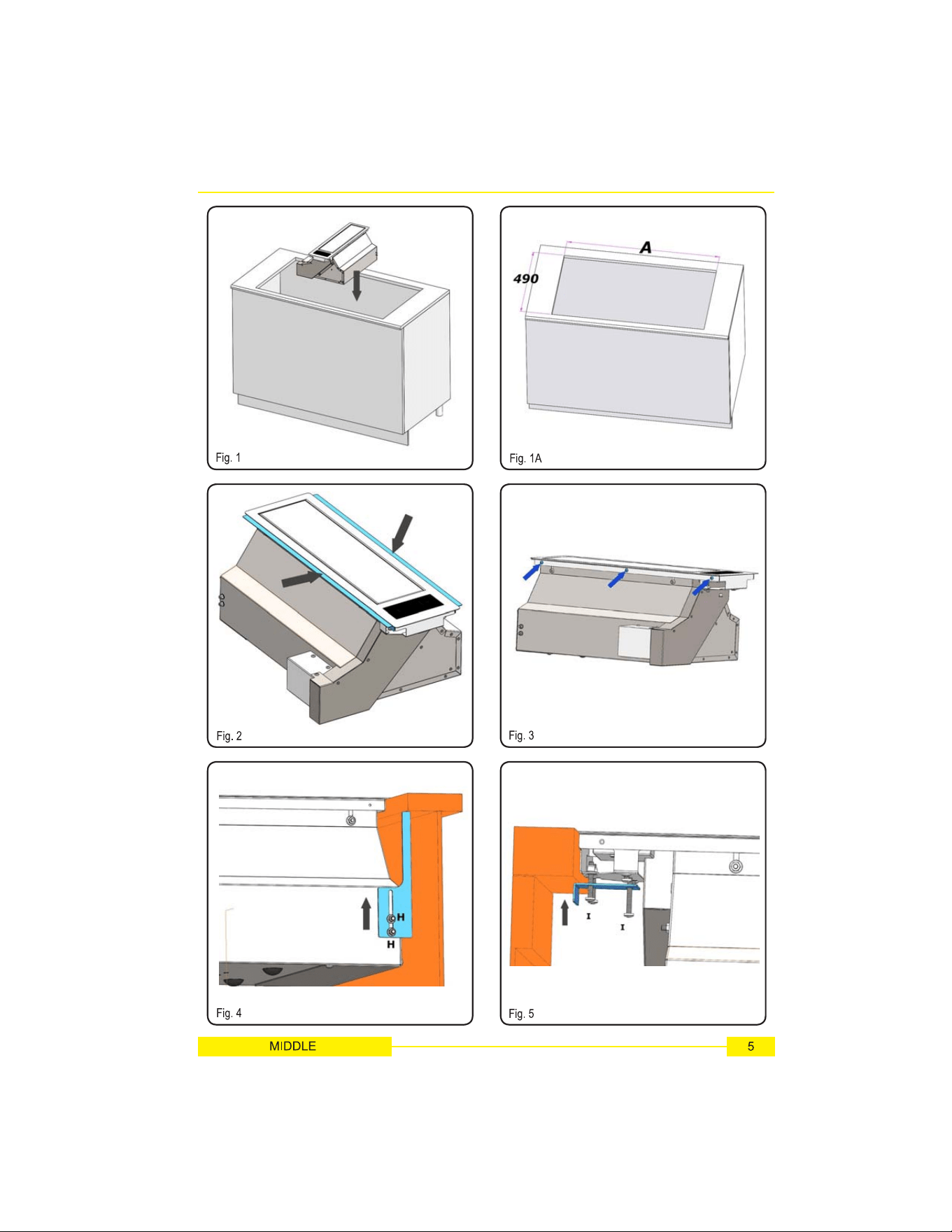 Fig. 1

A

490

Fig. 1A

Fig. 2

Fig. 3

H

H

Fig. 4

I

I

Fig. 5

MIDDLE

5