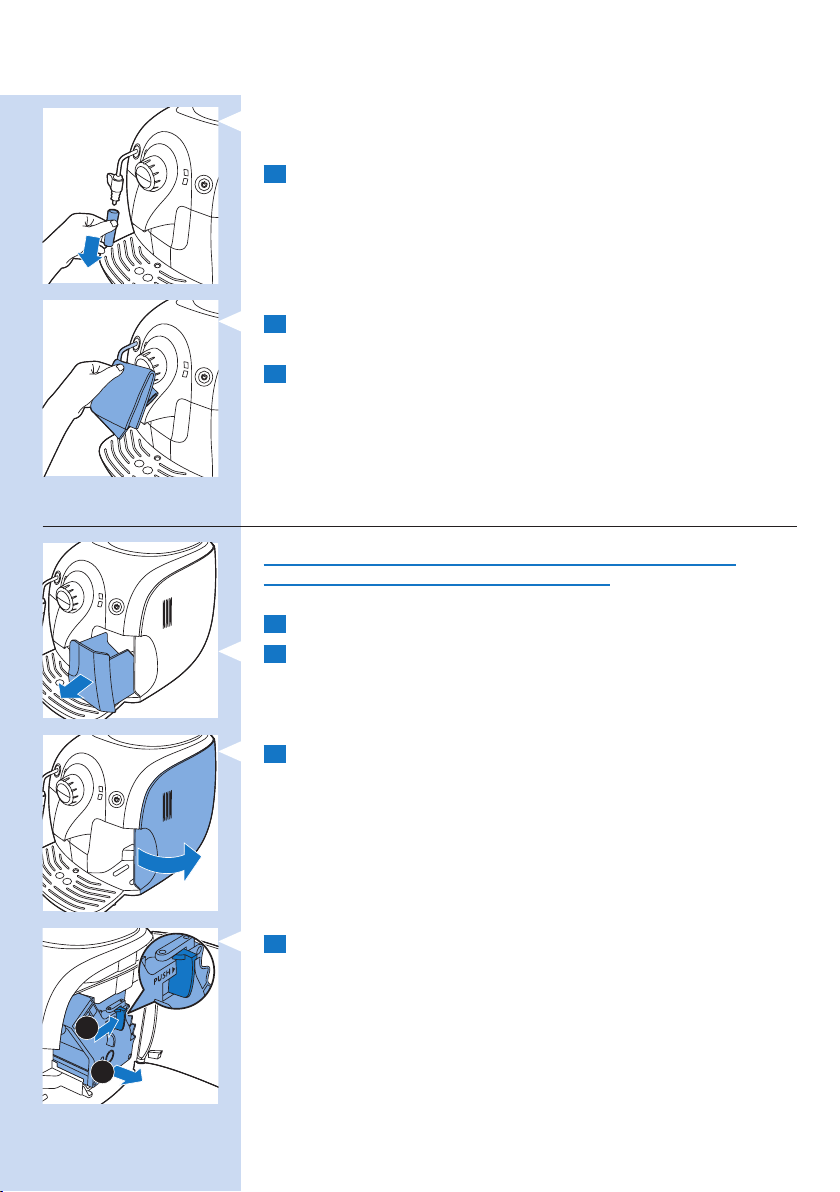 PUSH