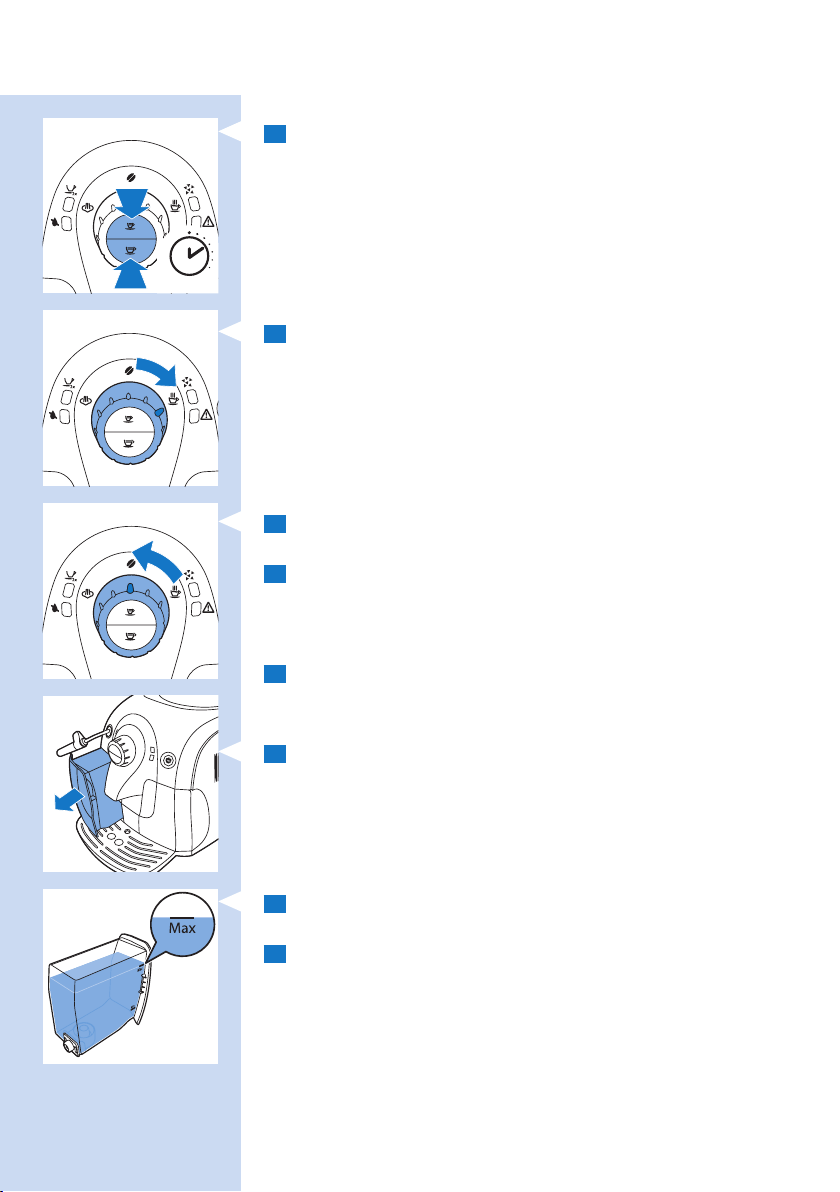 Max