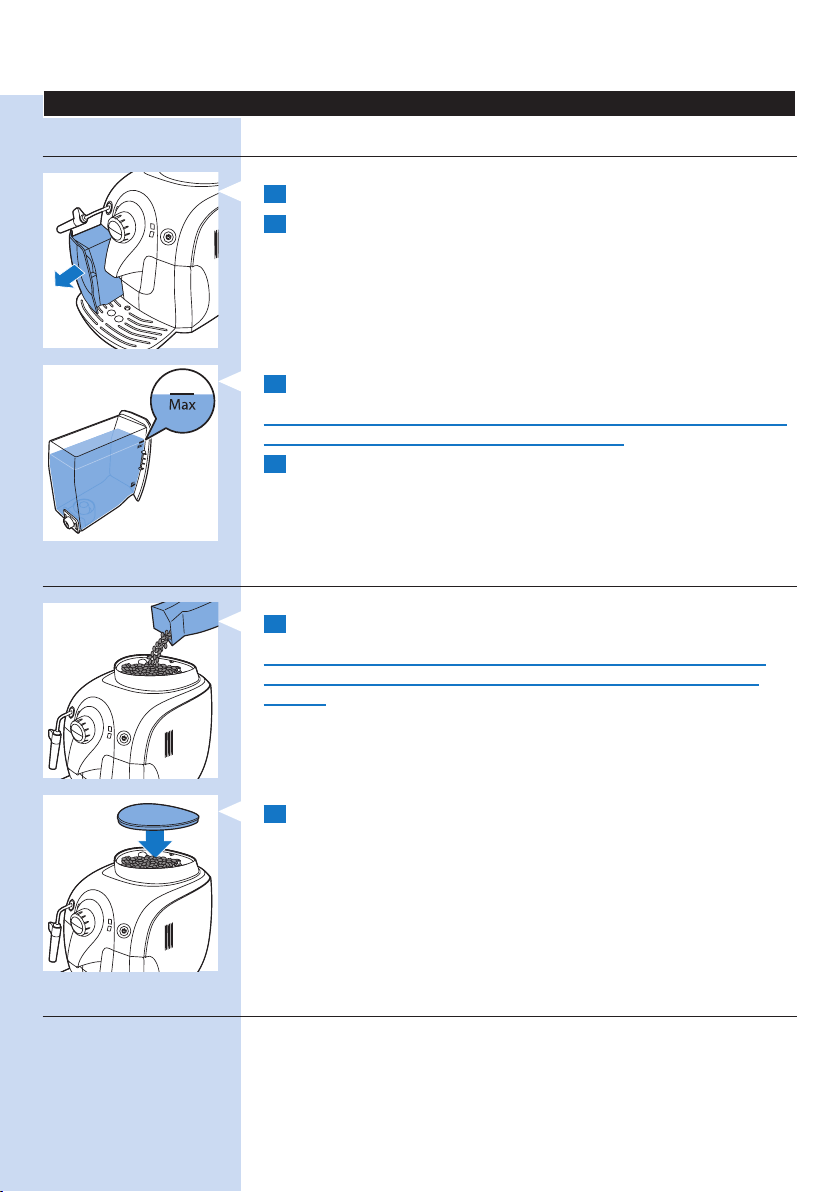 Max