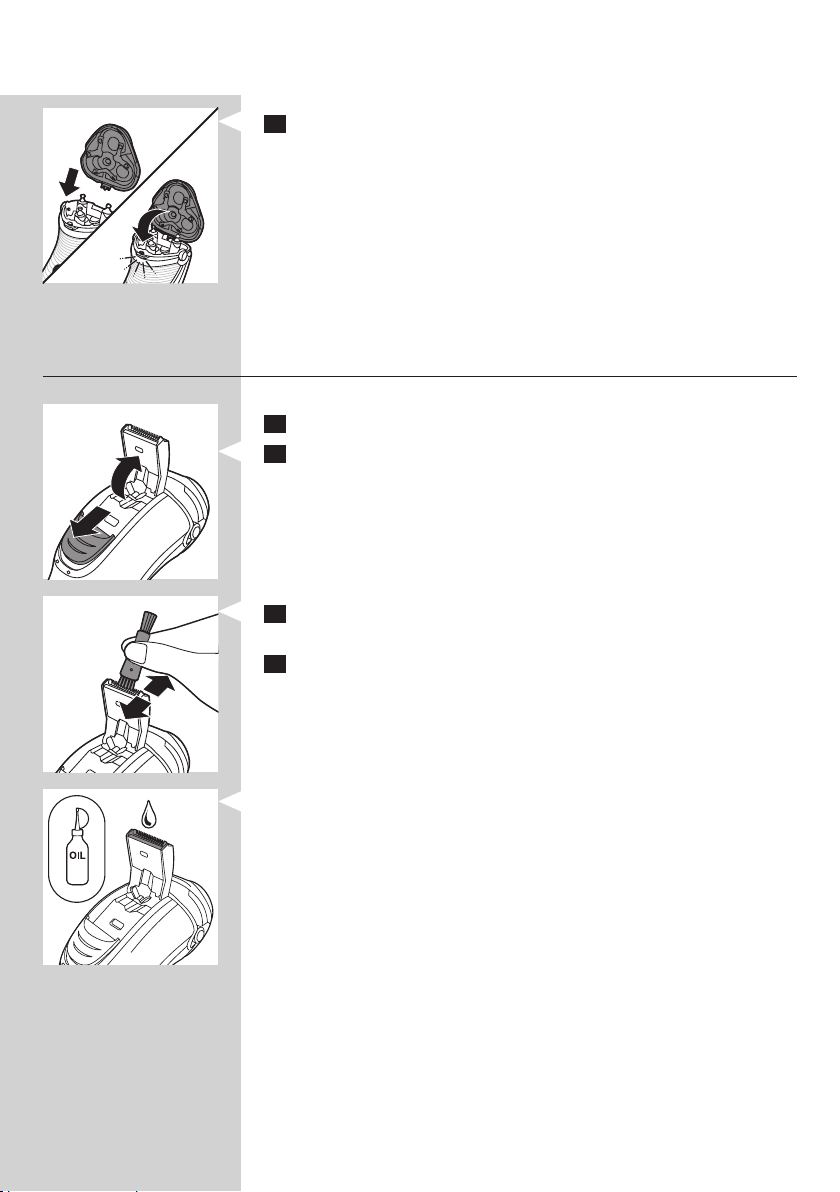 OIL