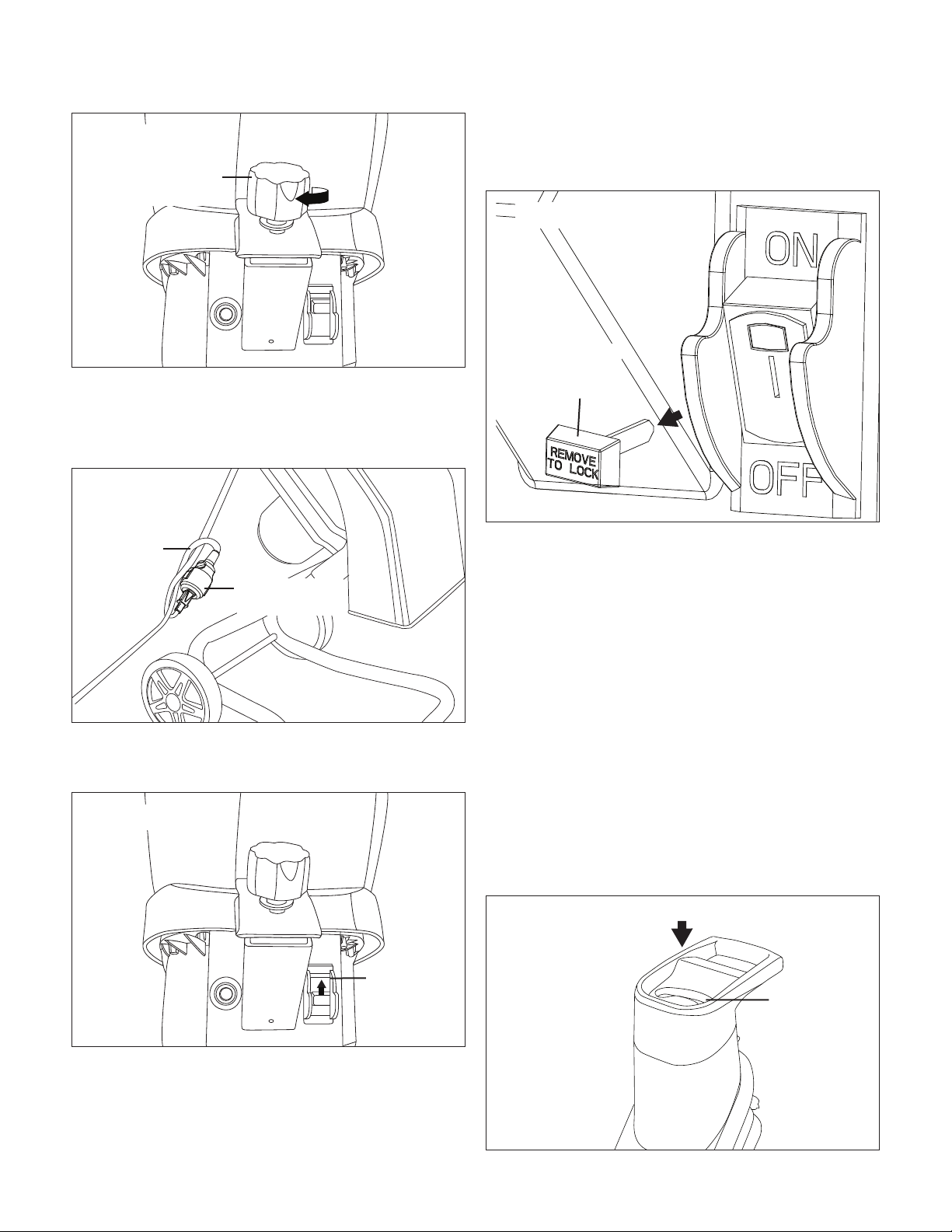 ON

REMOVE TO LOCK

OFF