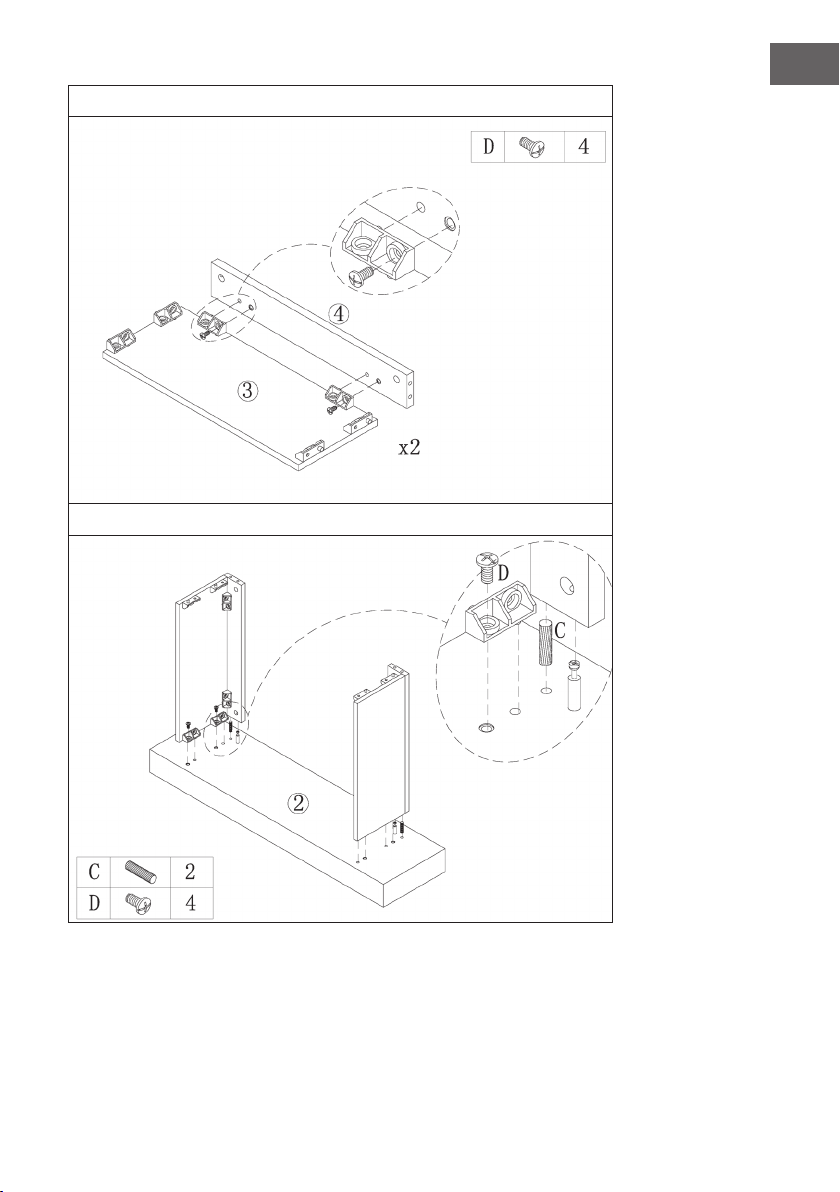 | D |  | 4 |
|---|---|---|

4

3

x2

D

C

2

| C |  | 2 |
|---|---|---|
| D |  | 4 |