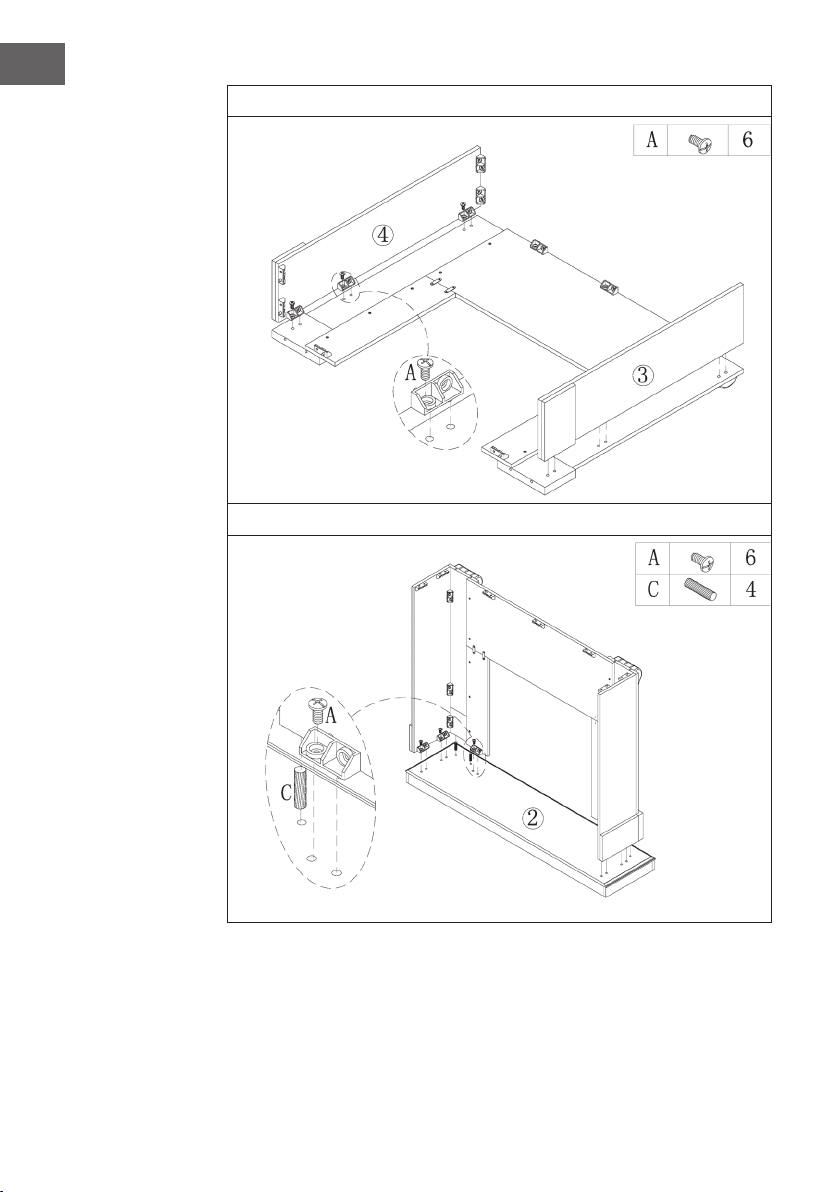 | A |  | 6 |
|---|---|---|

④

A

③

| A |  | 6 |
|---|---|---|
| C |  | 4 |

A

C

②