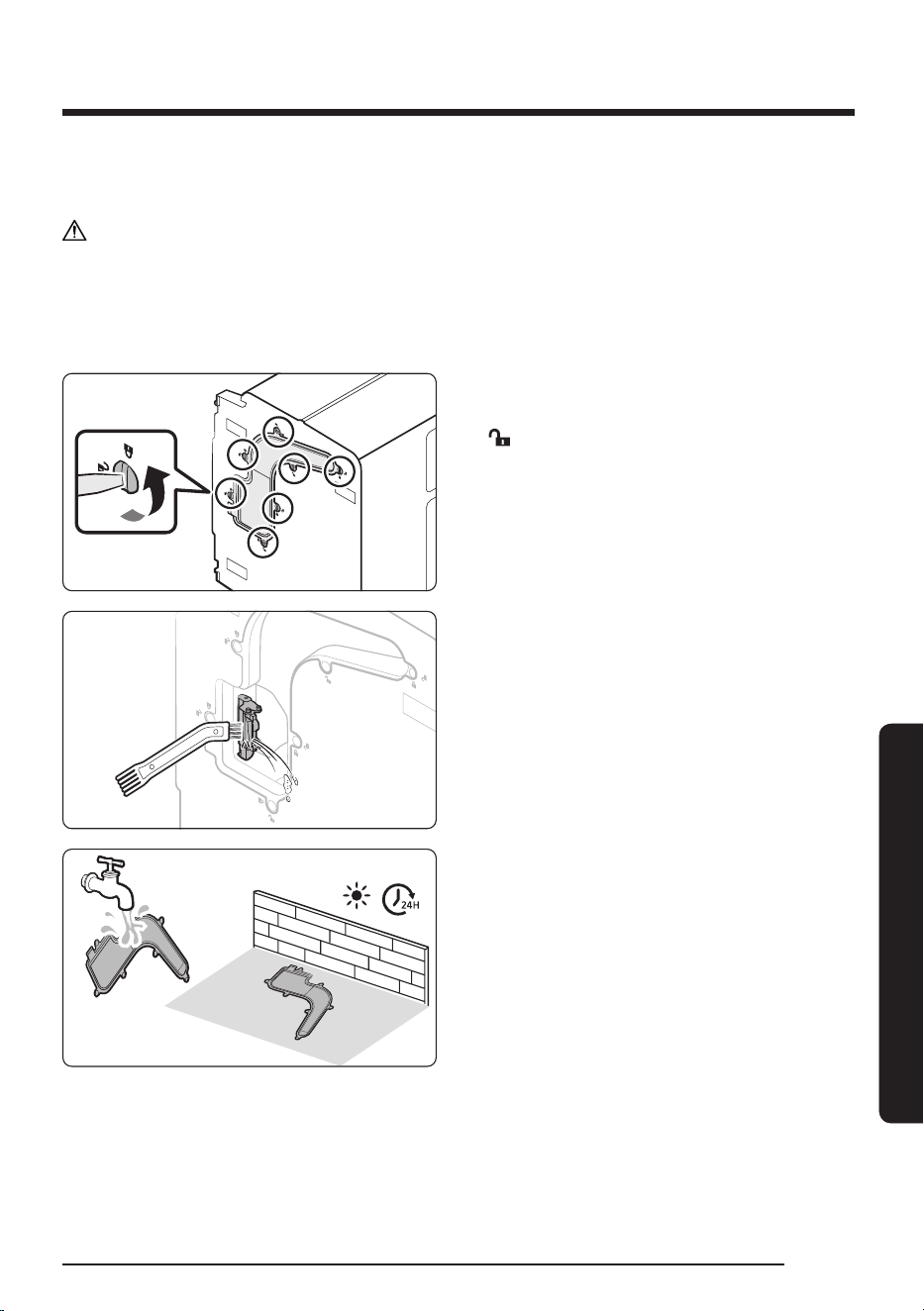 24H