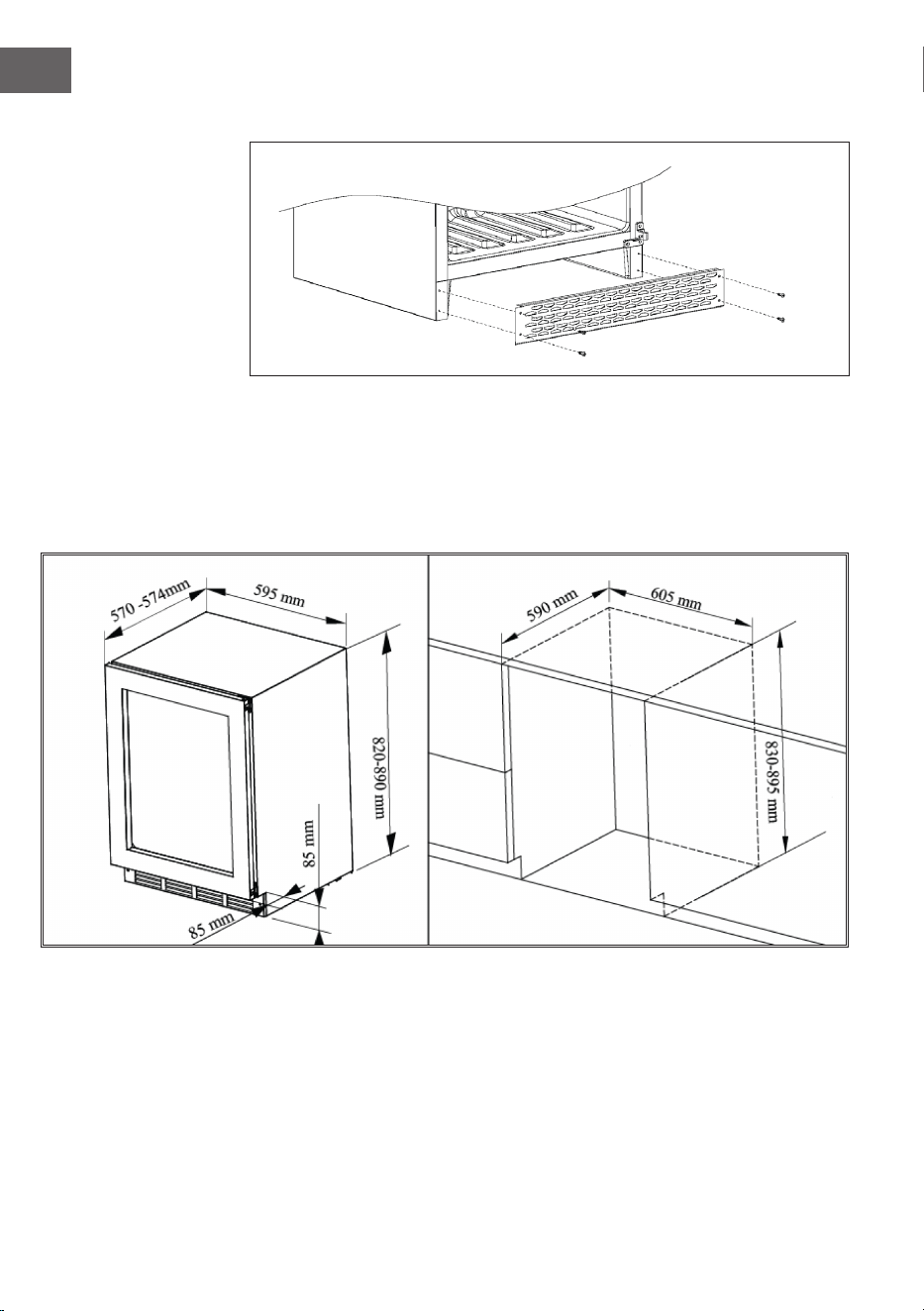 570 -574mm
595 mm
820-890 mm
85 mm
85 mm

590 mm
605 mm
830-895 mm