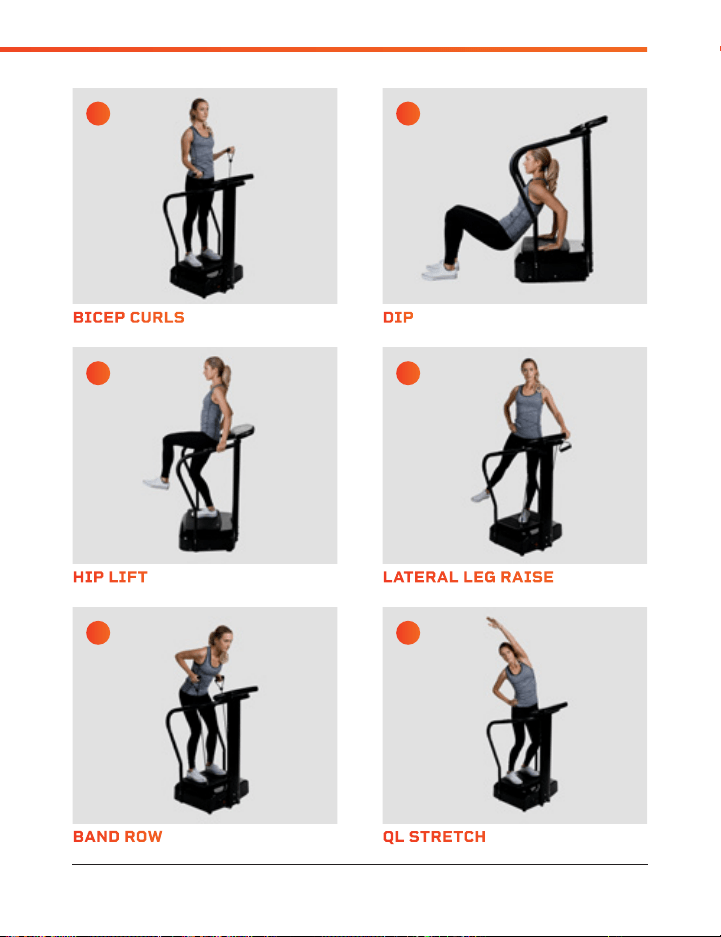 BICEP CURLS

DIP

HIP LIFT

LATERAL LEG RAISE

BAND ROW

QL STRETCH