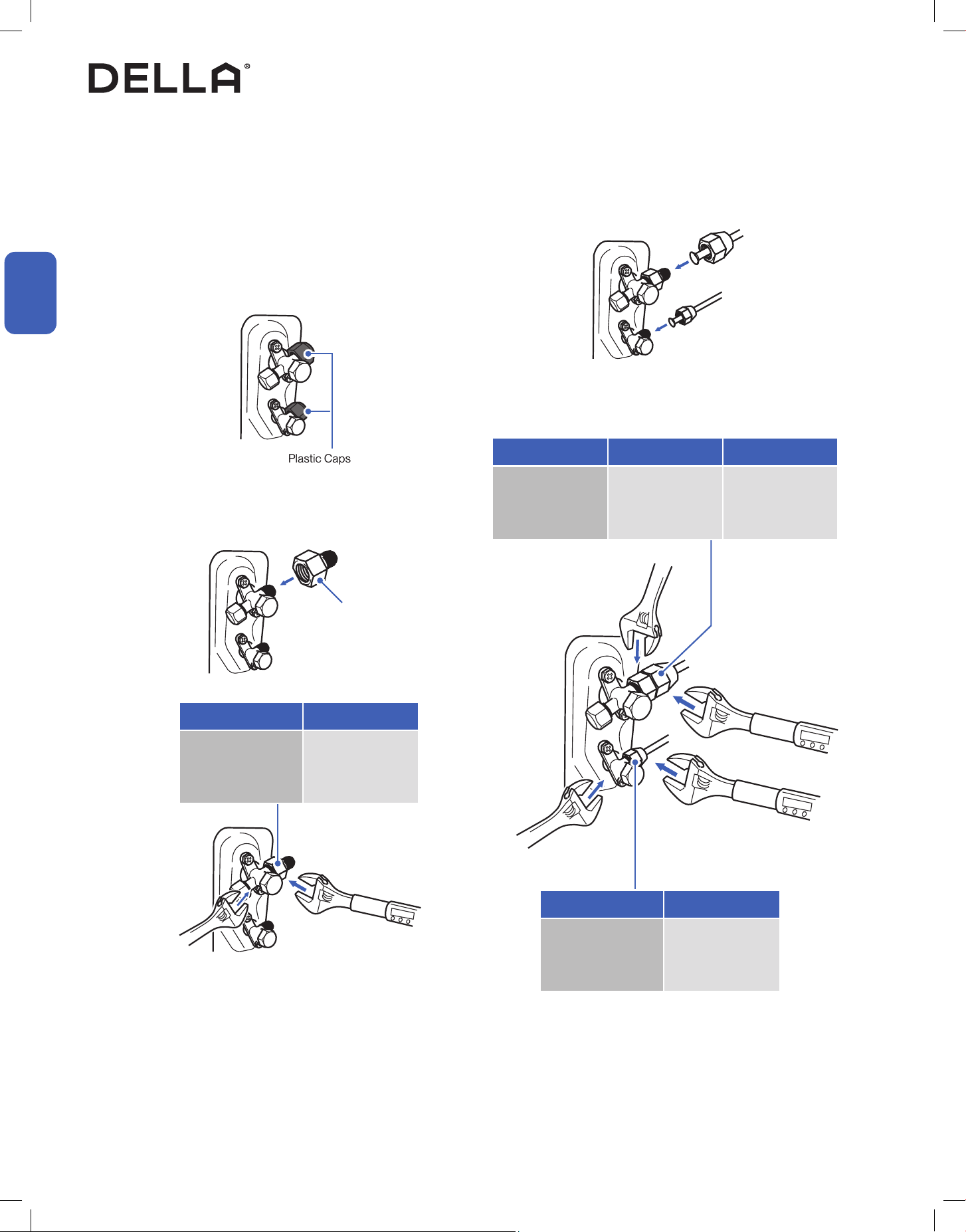 DELLA®

Plastic Caps