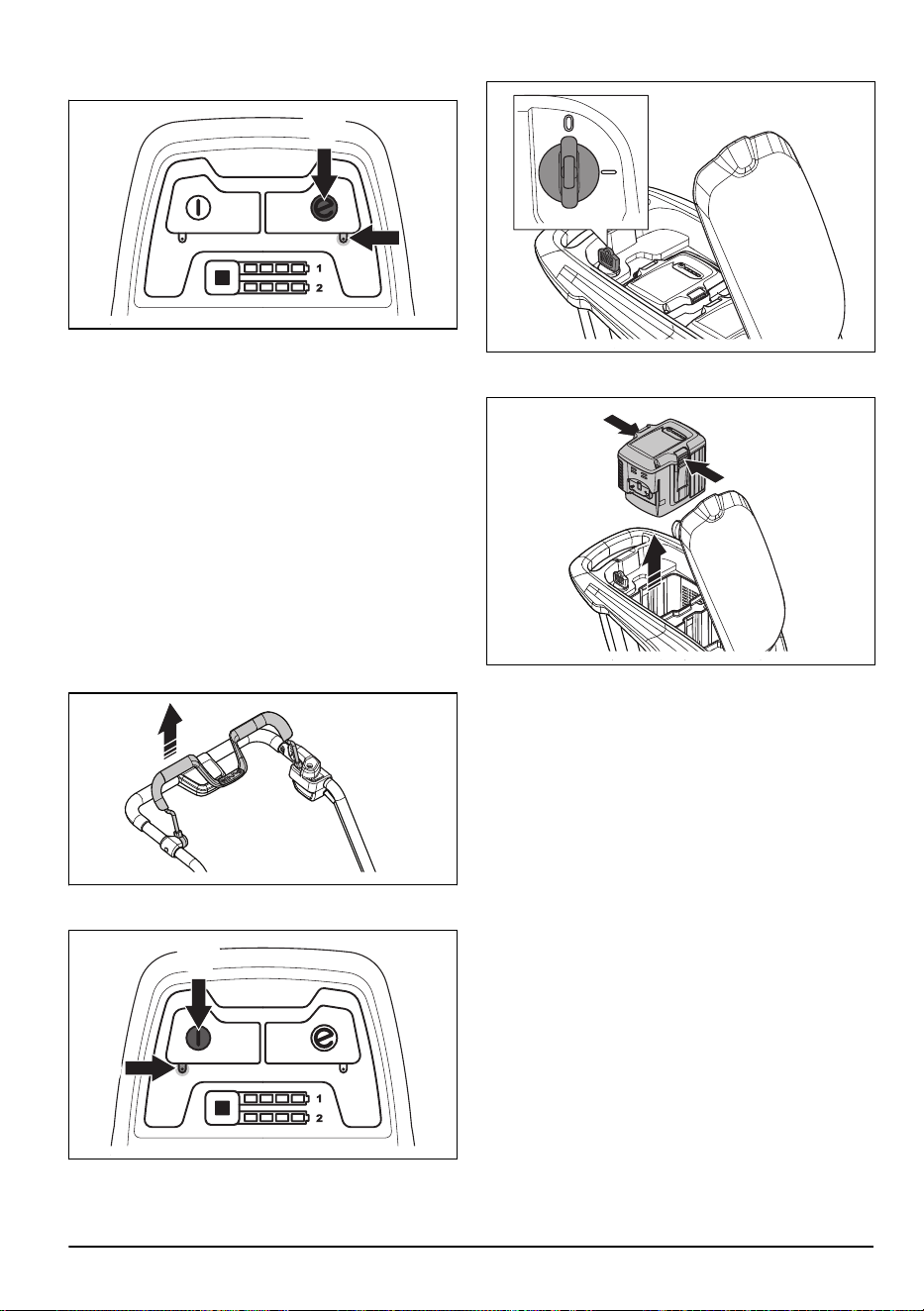 1
2

0

1
2