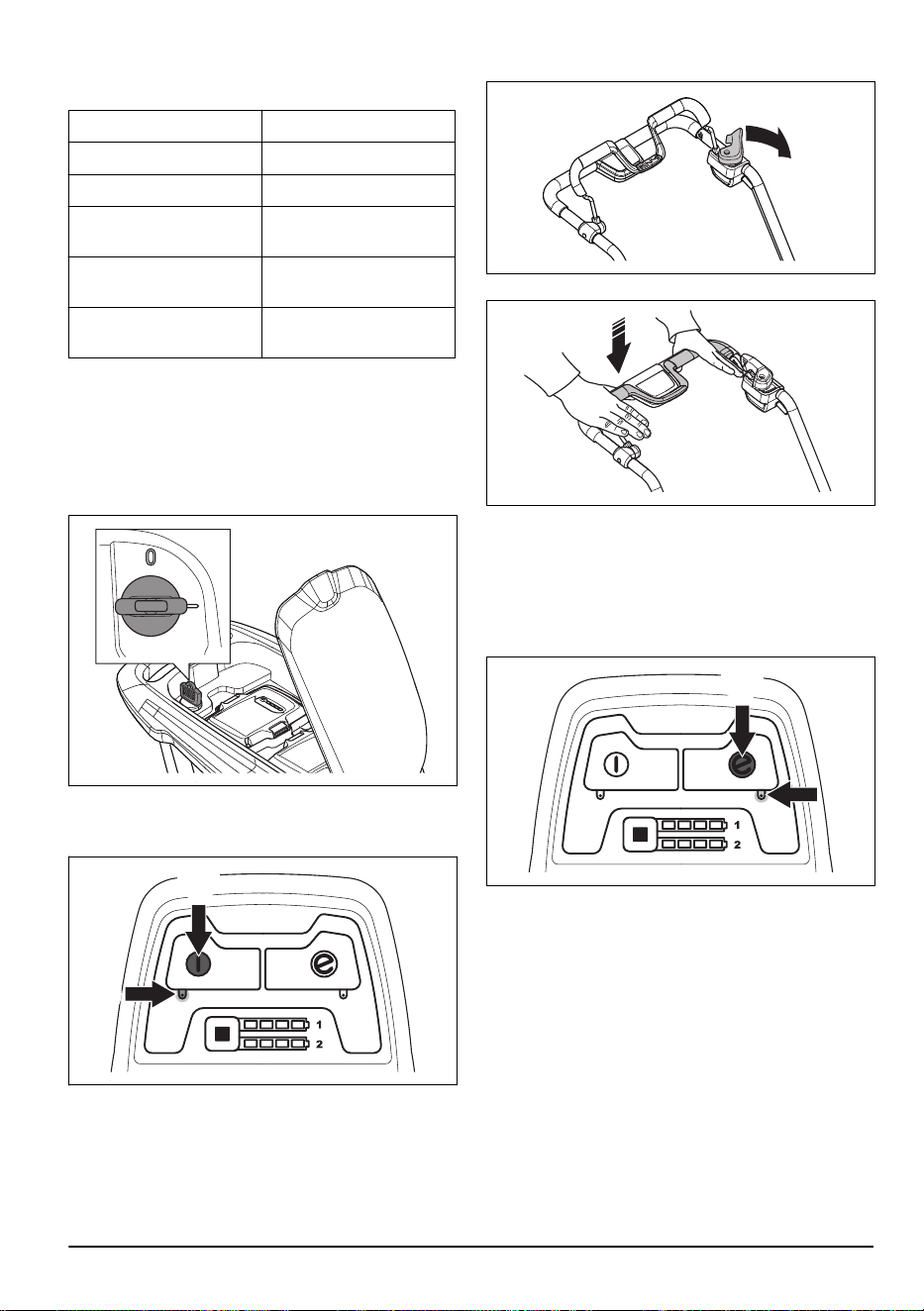 0

1
2

1
2