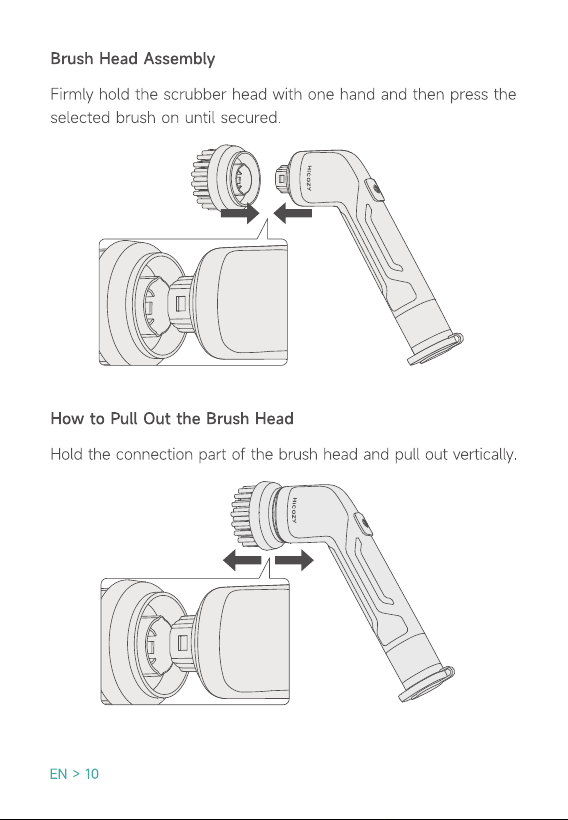 Brush Head Assembly

Firmly hold the scrubber head with one hand and then press the selected brush on until secured.

HICOZY

How to Pull Out the Brush Head

Hold the connection part of the brush head and pull out vertically.

HICOZY

EN > 10