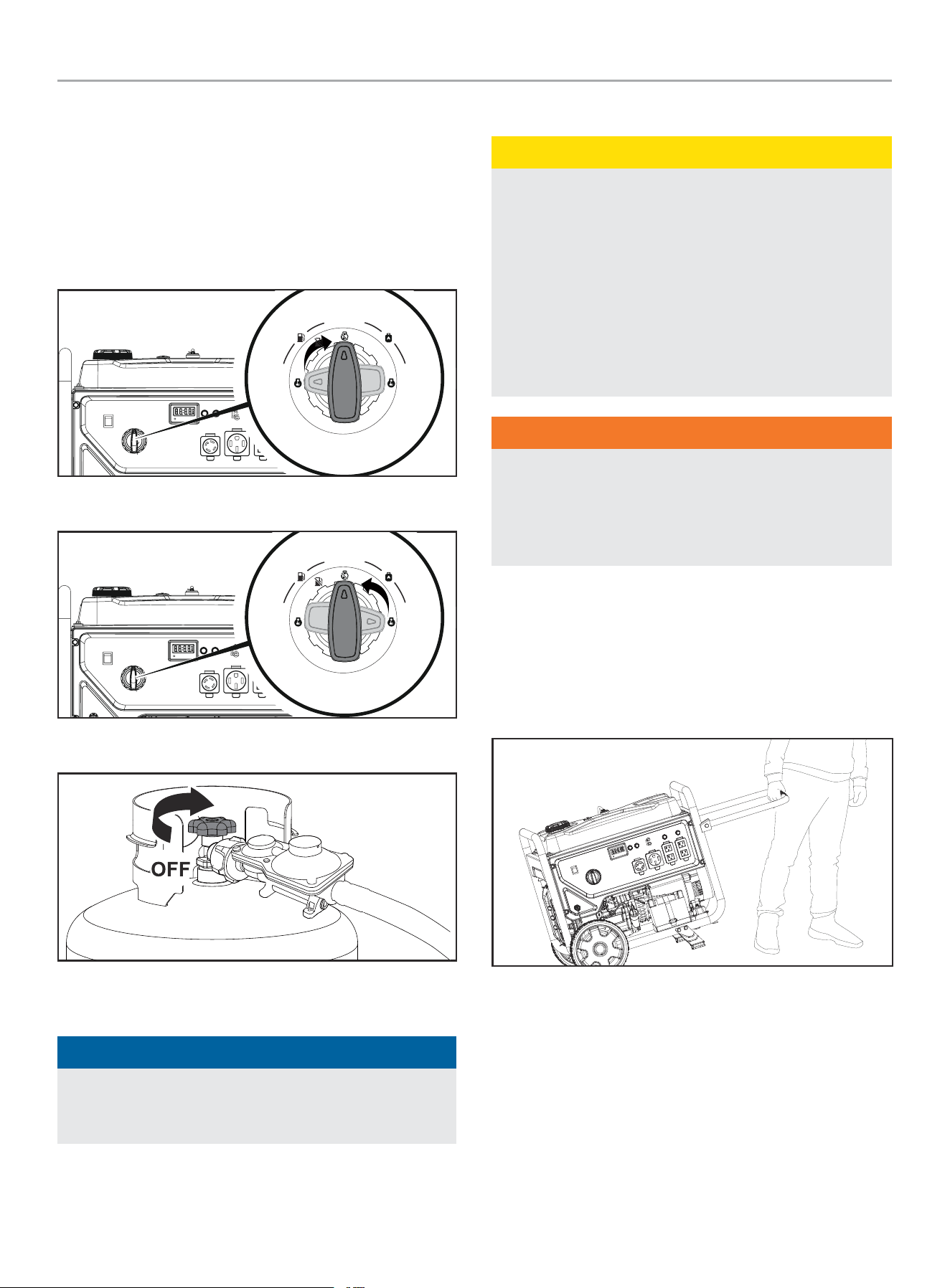 OFF