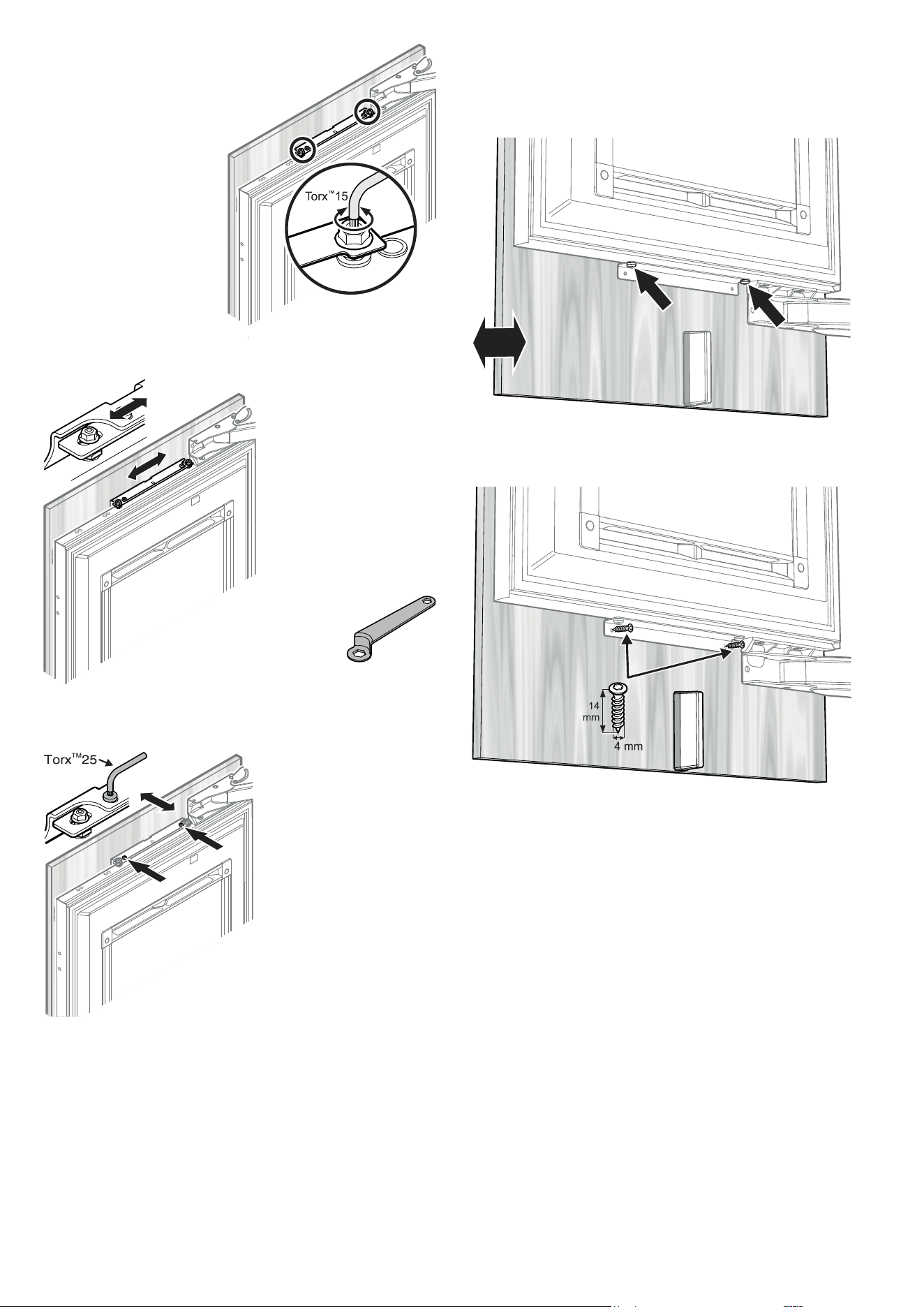 Torx™15

Torx™25

14 mm

4 mm