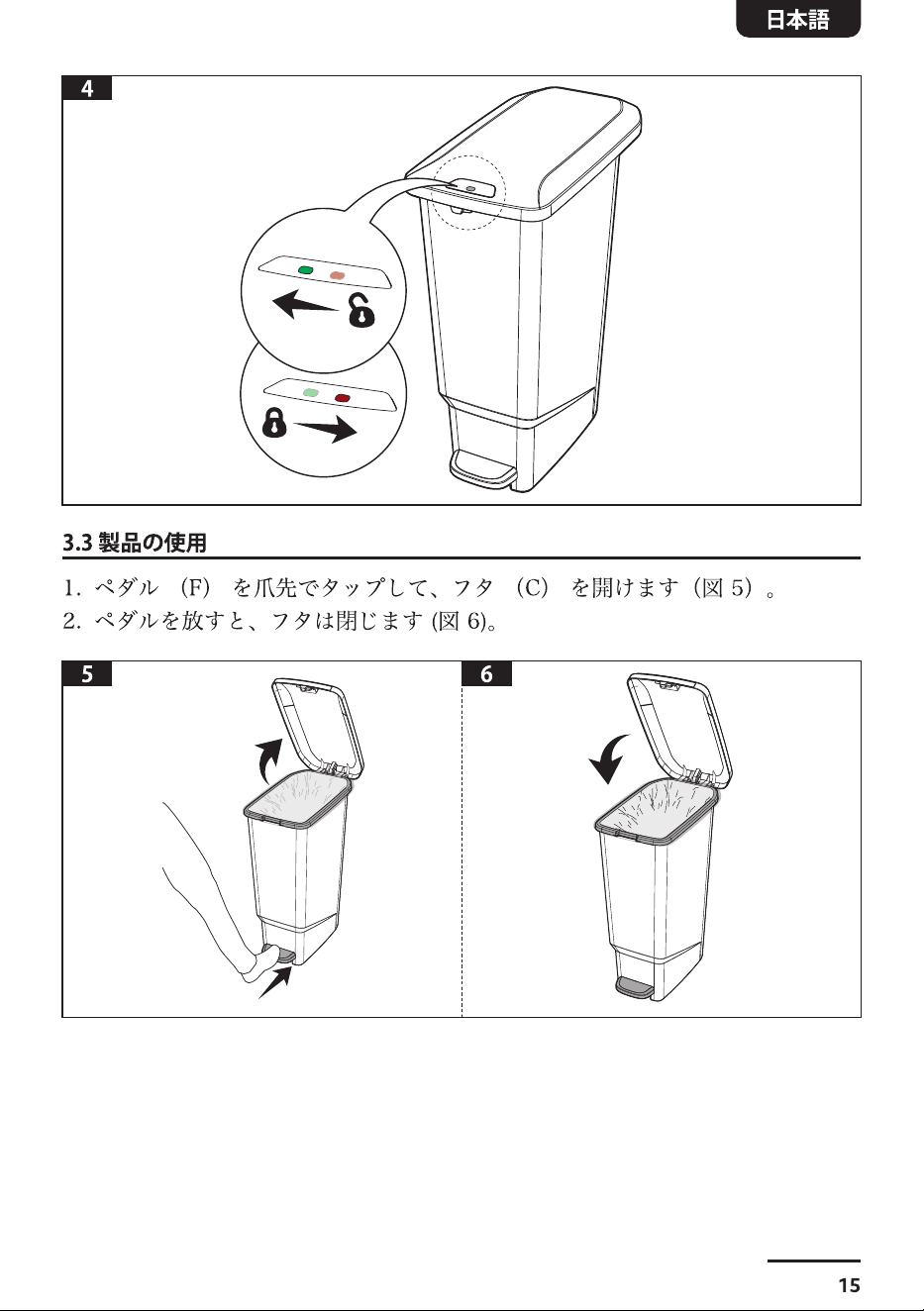 日本語

4

3.3 製品の使用

1. ペダル （F） を爪先でタップして、フタ （C） を開けます（図 5）。
2. ペダルを放すと、フタは閉じます (図 6)。

5

6

15