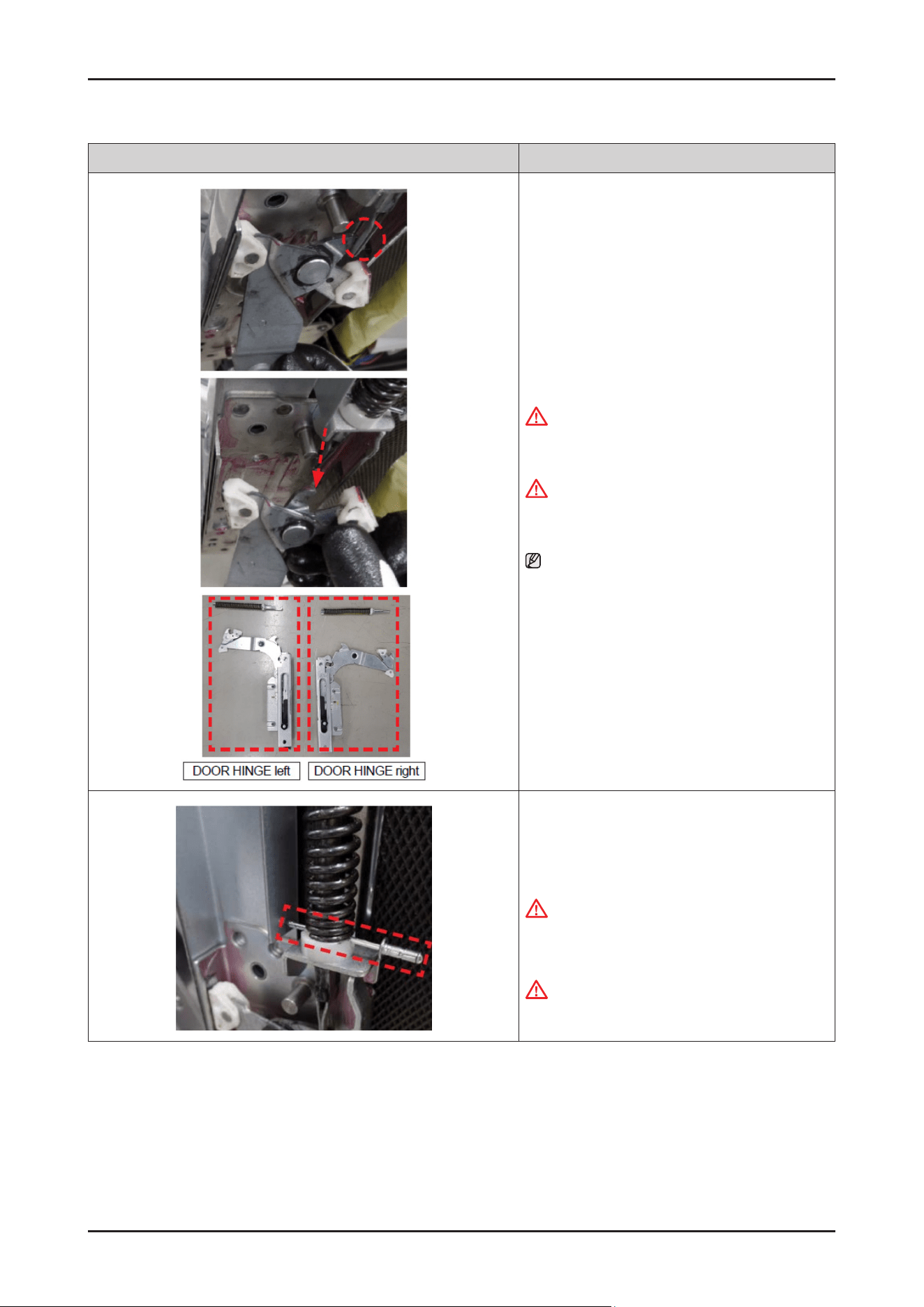 DOOR HINGE left
DOOR HINGE right