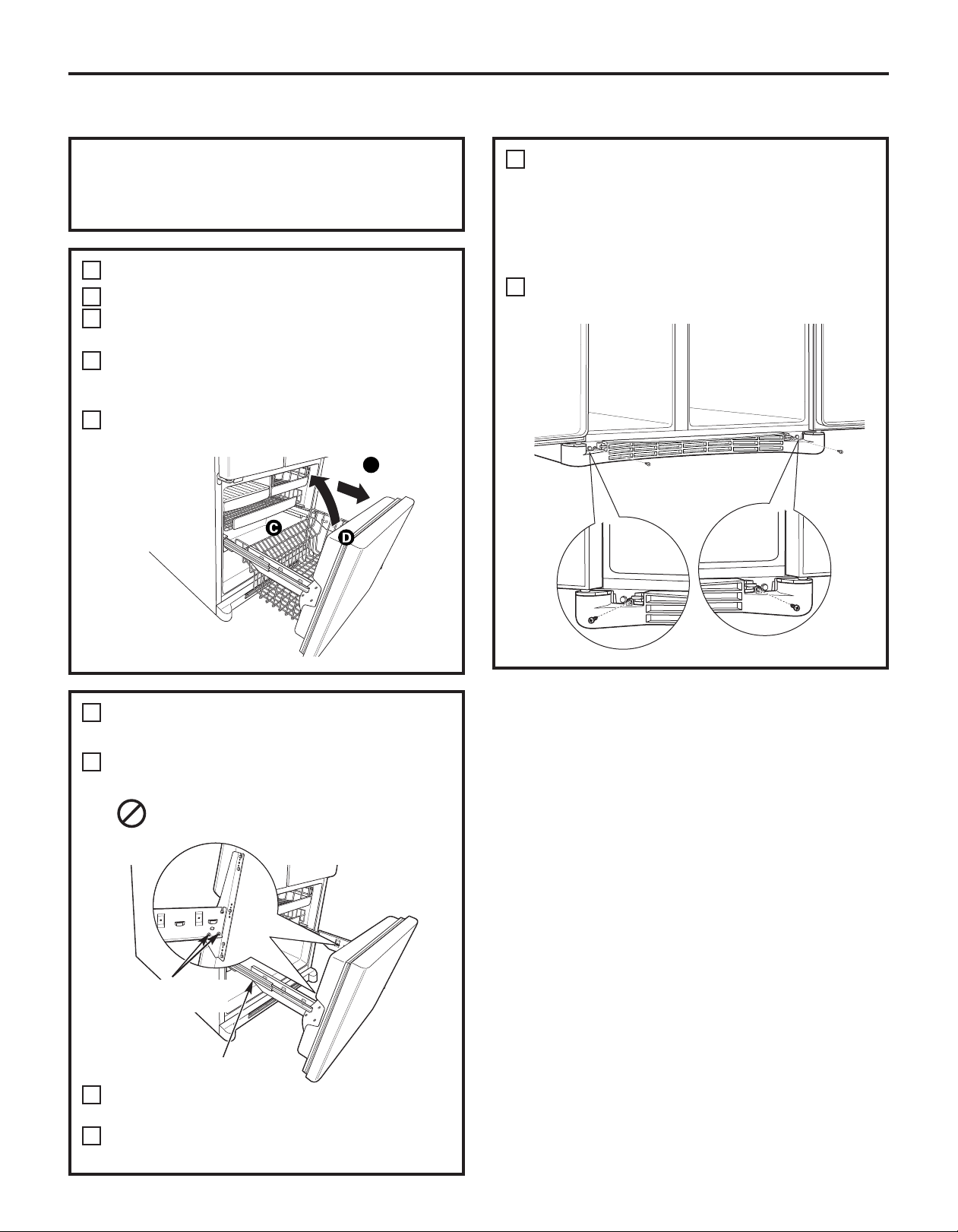 C

D