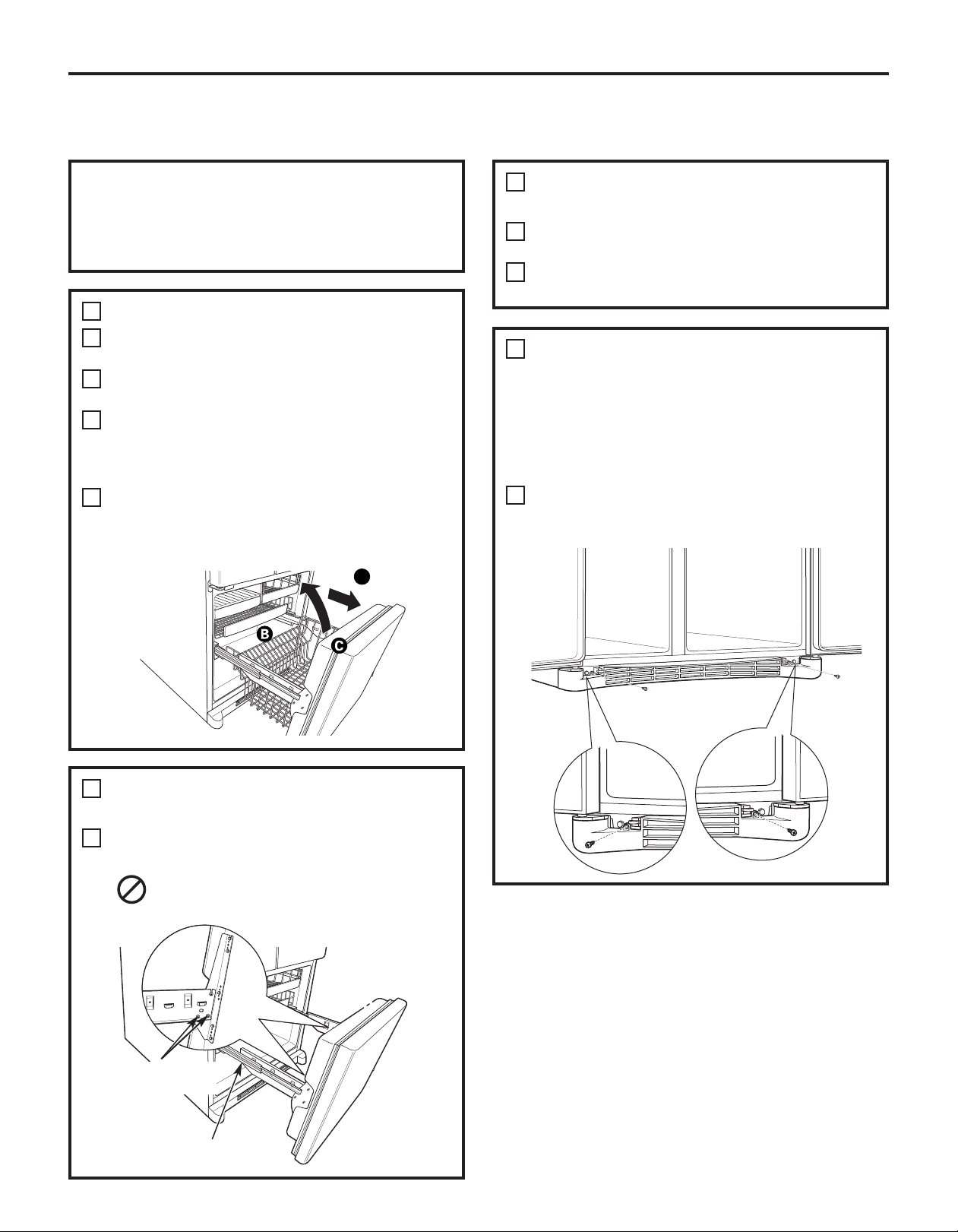 B

C