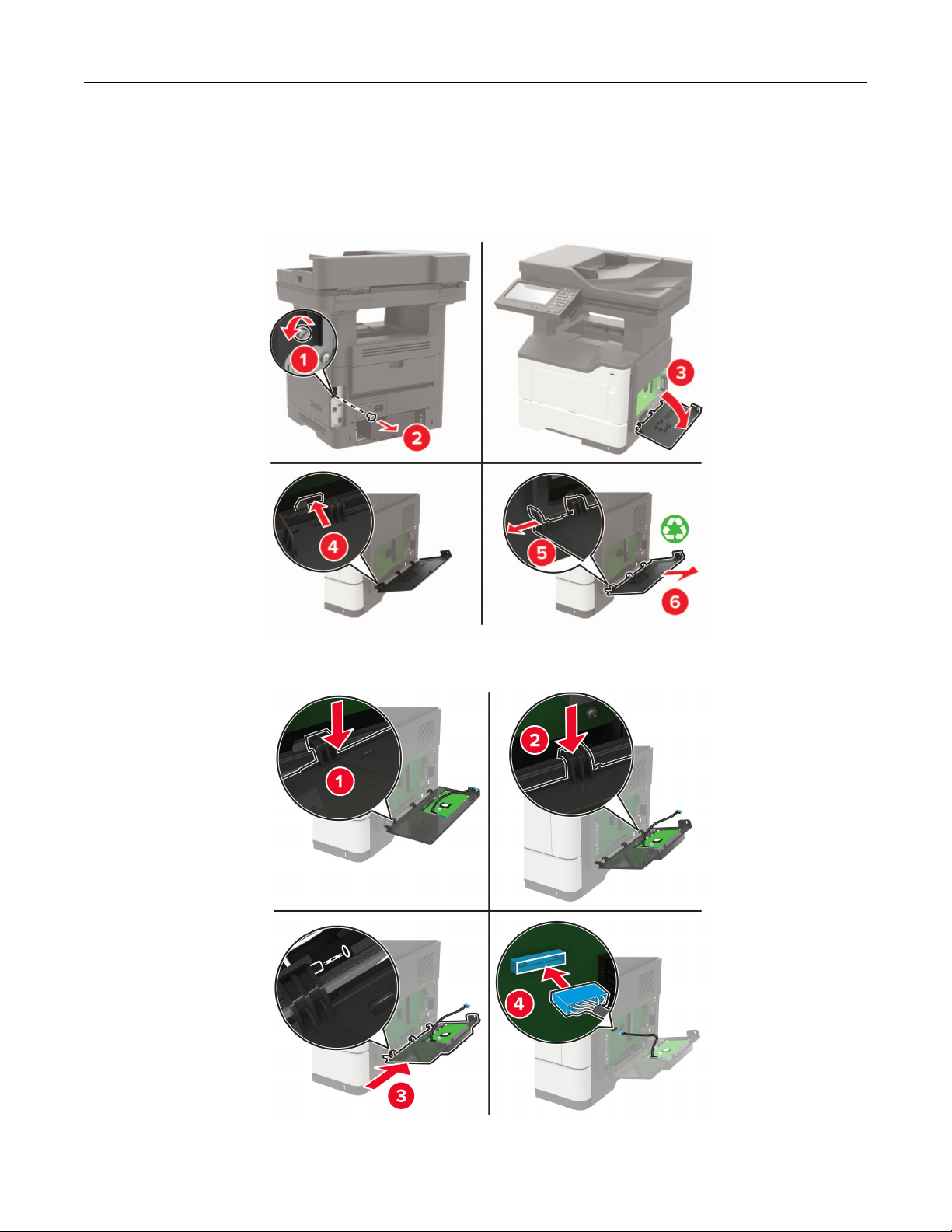 1
2
3
4
5
6
1
2
3
4