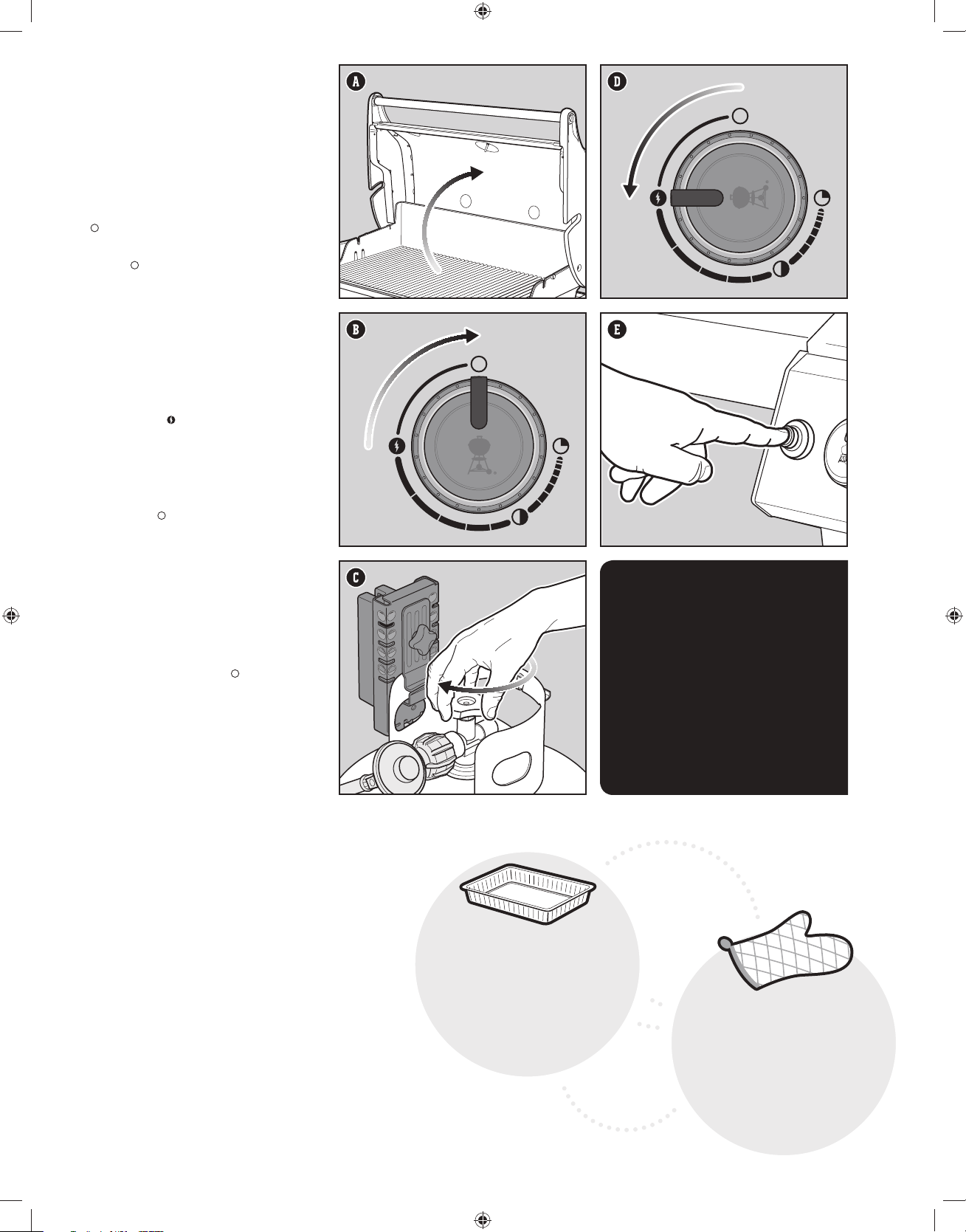 A

D

B

E

C