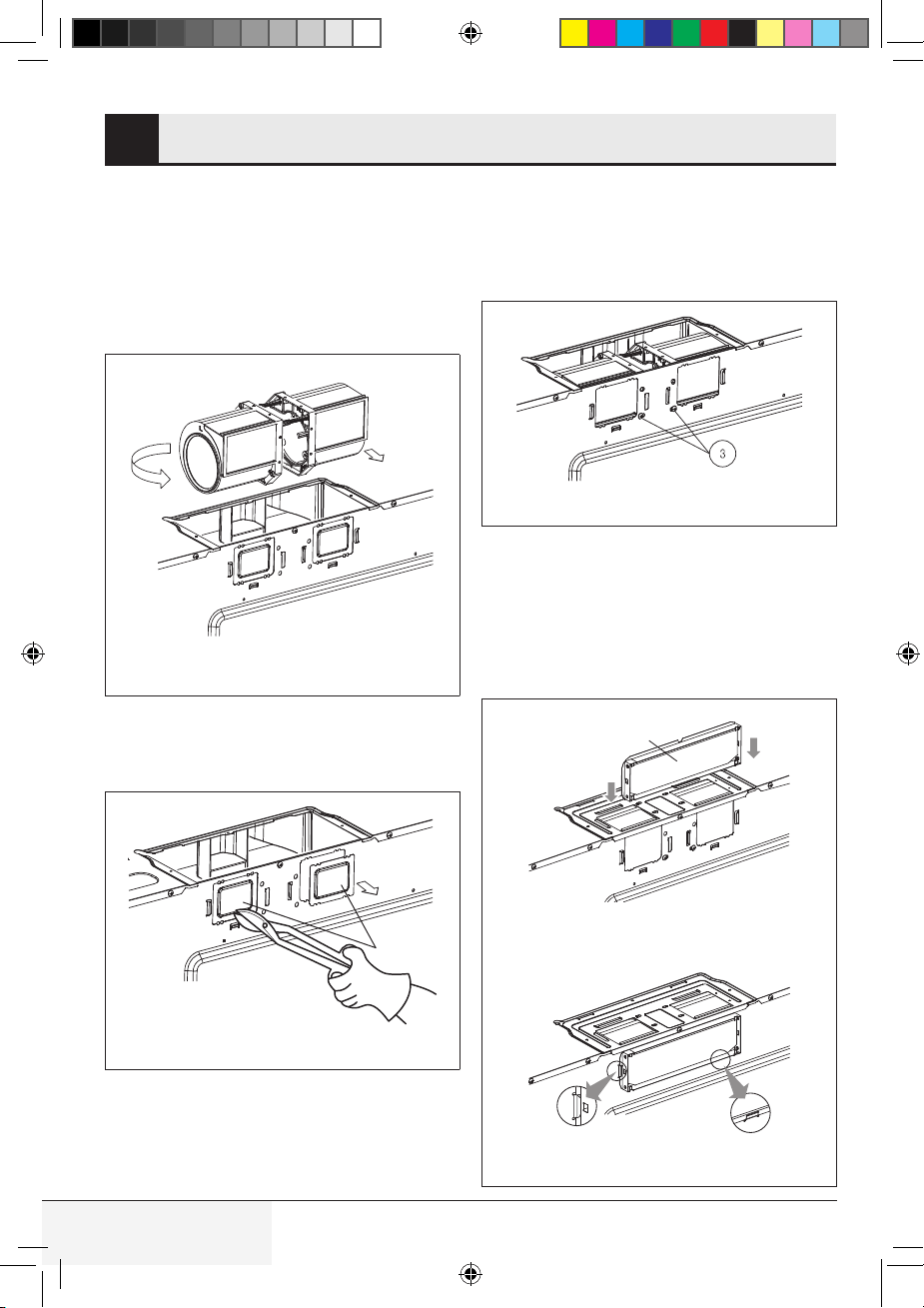 3