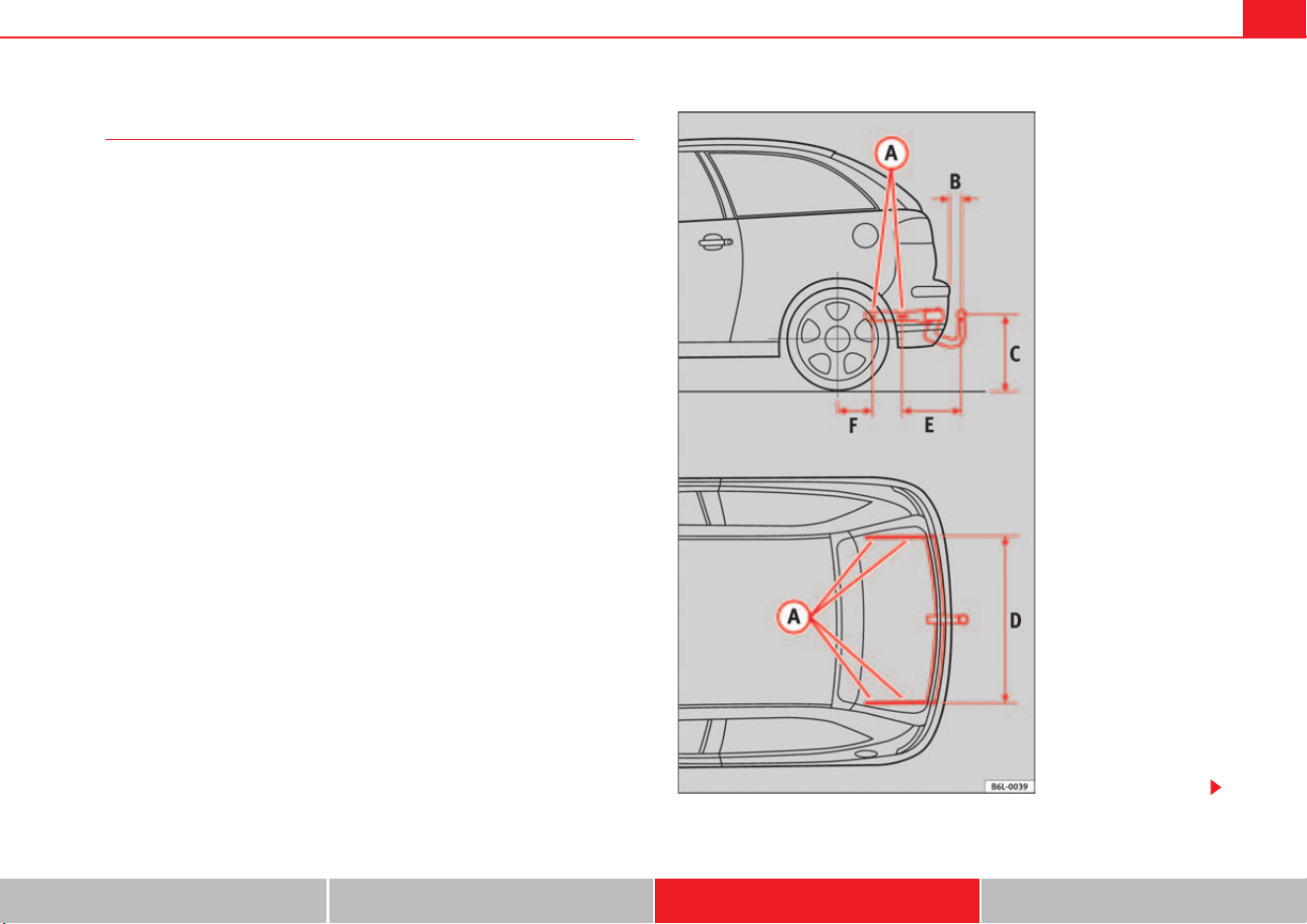 A

B

C

F

E

A

D

B6L-0039