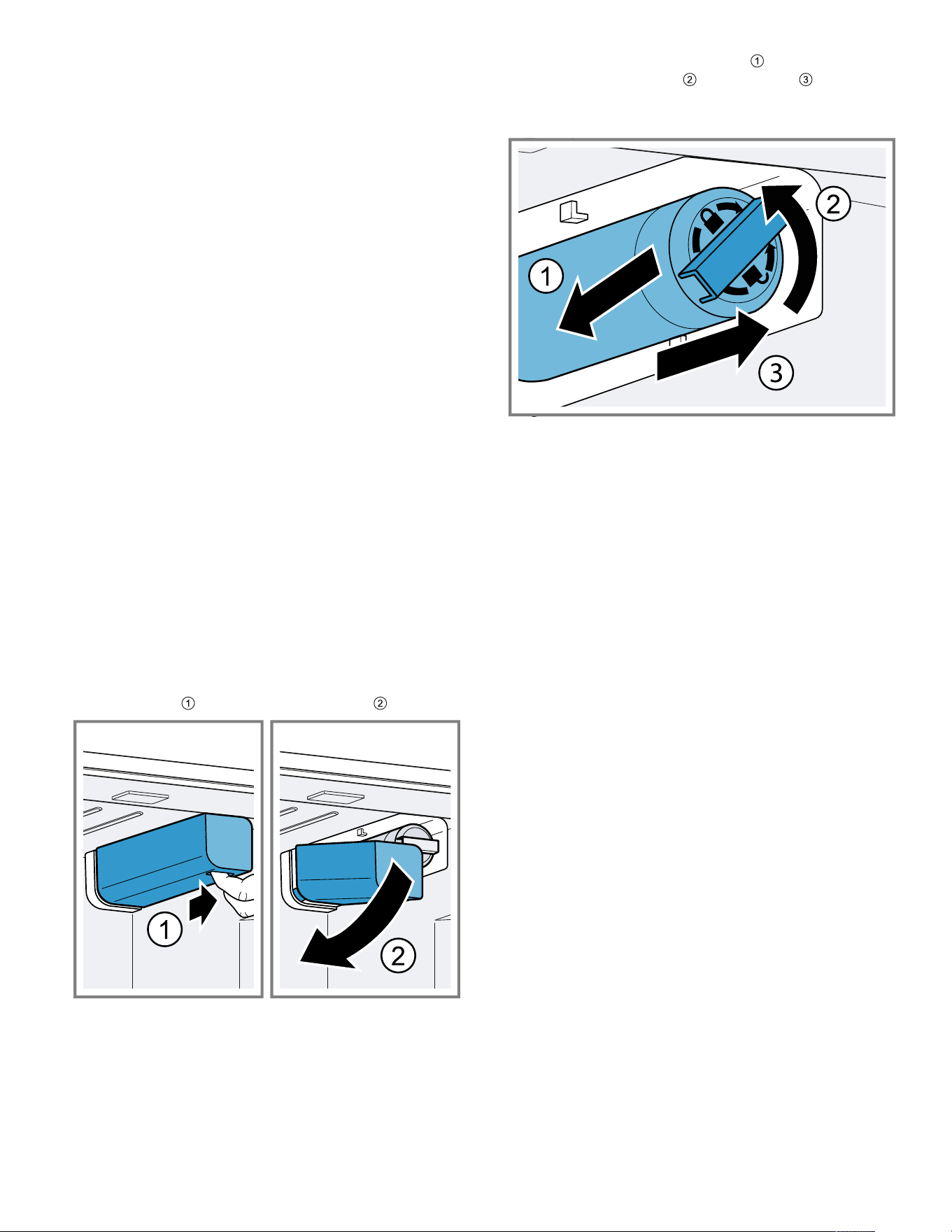 ①
② ③

1
2
3

① ②

1
2