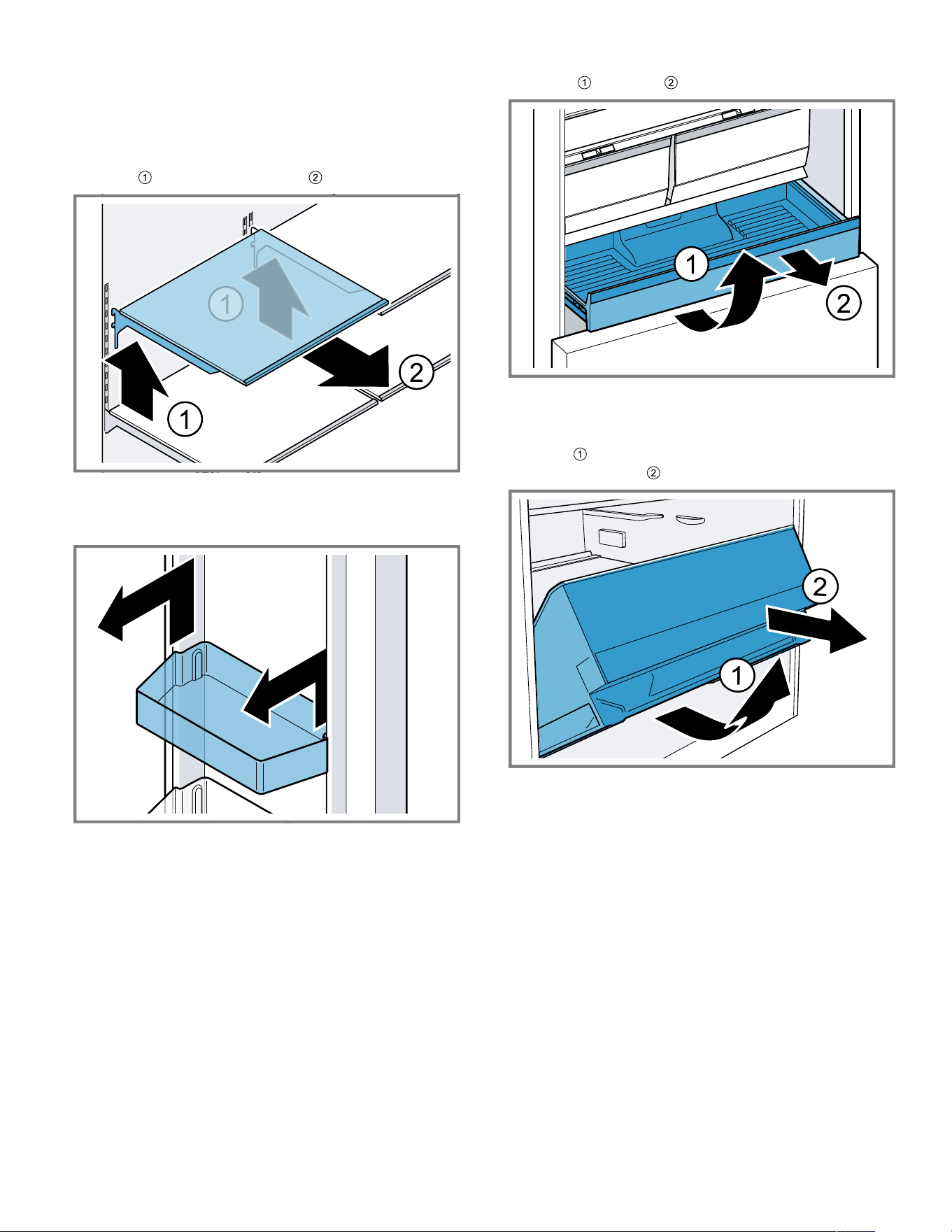 ① ②

1

1

2

① ②

1

2

①
②

2

1