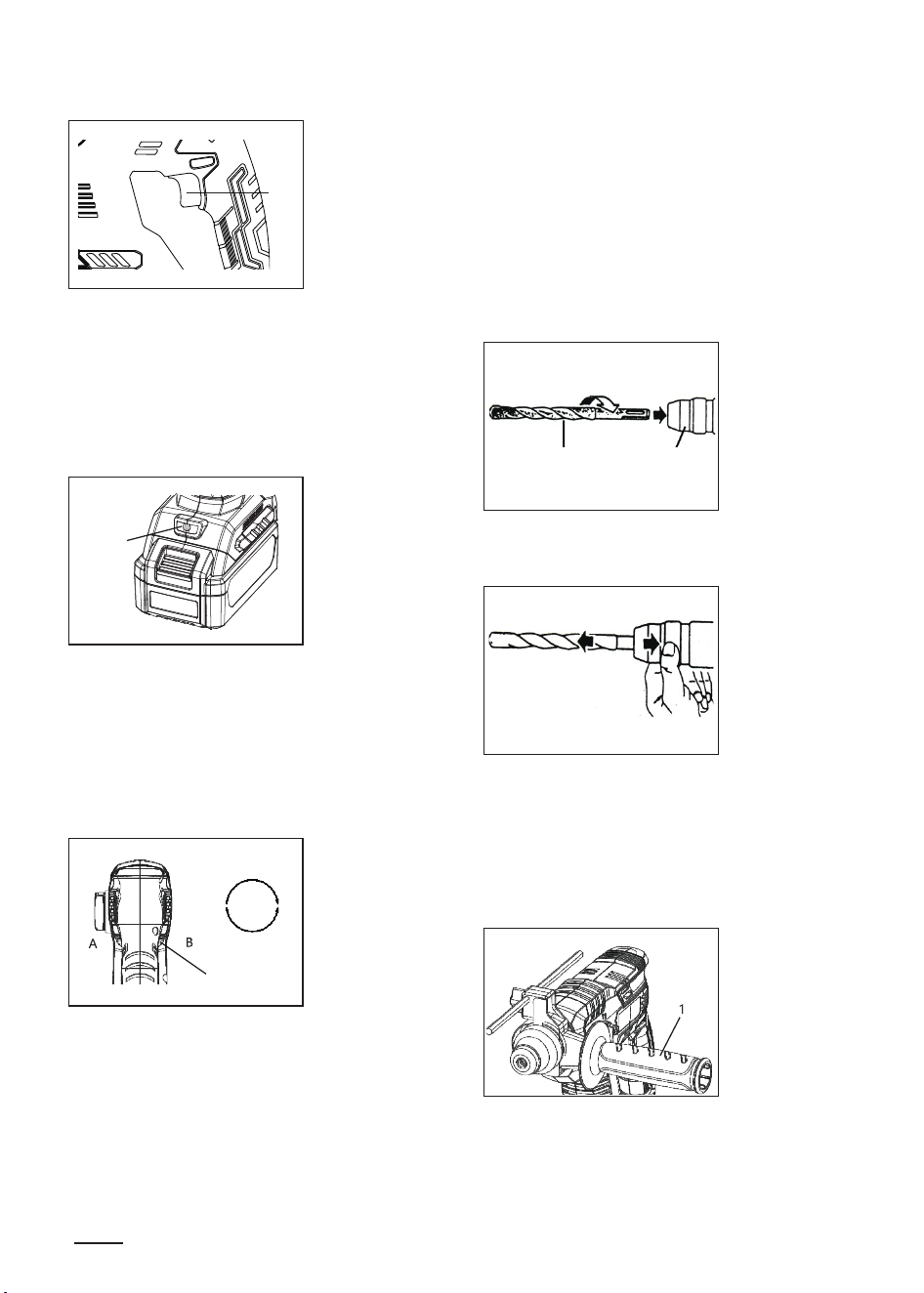 A

B

1