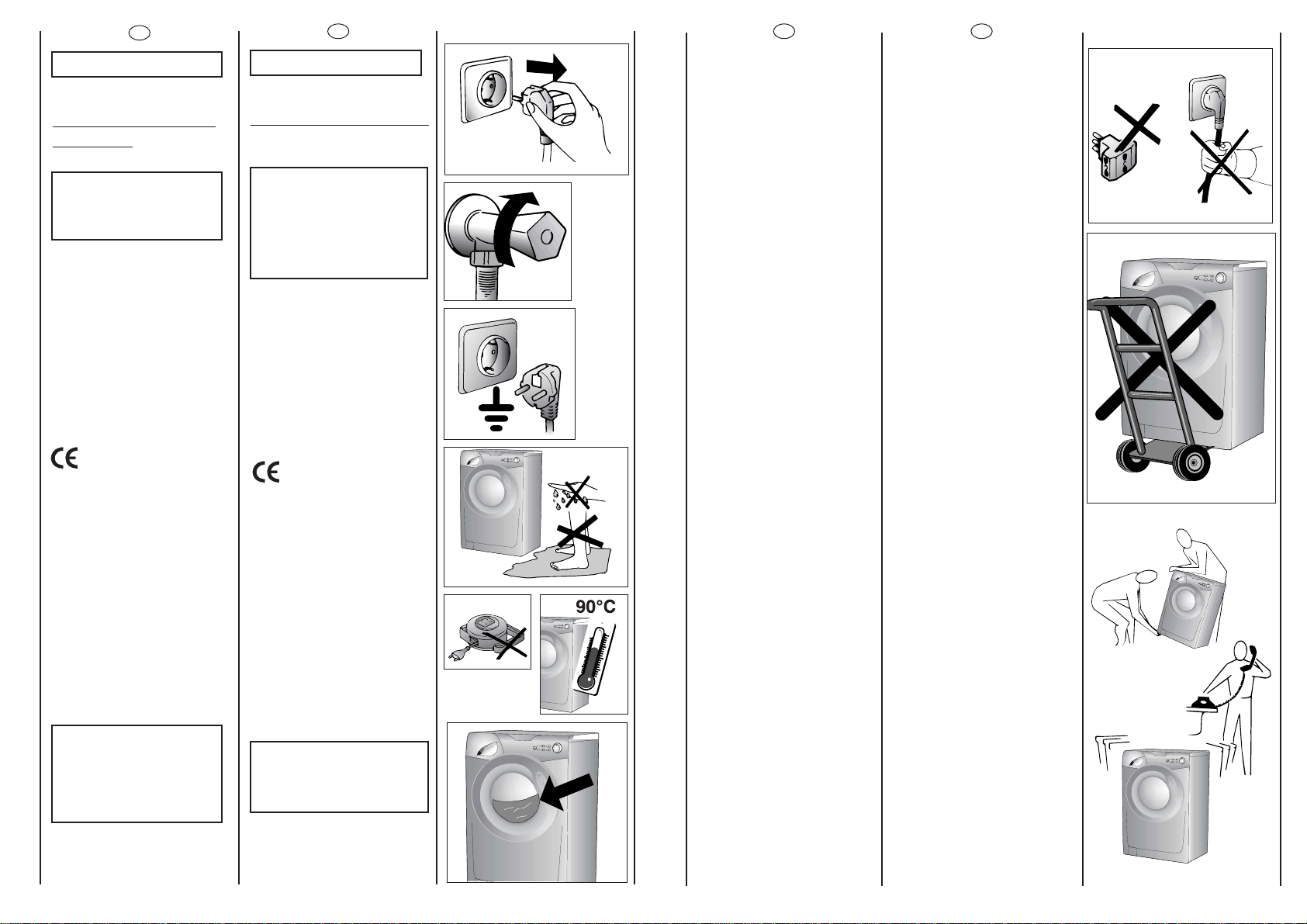 90°C