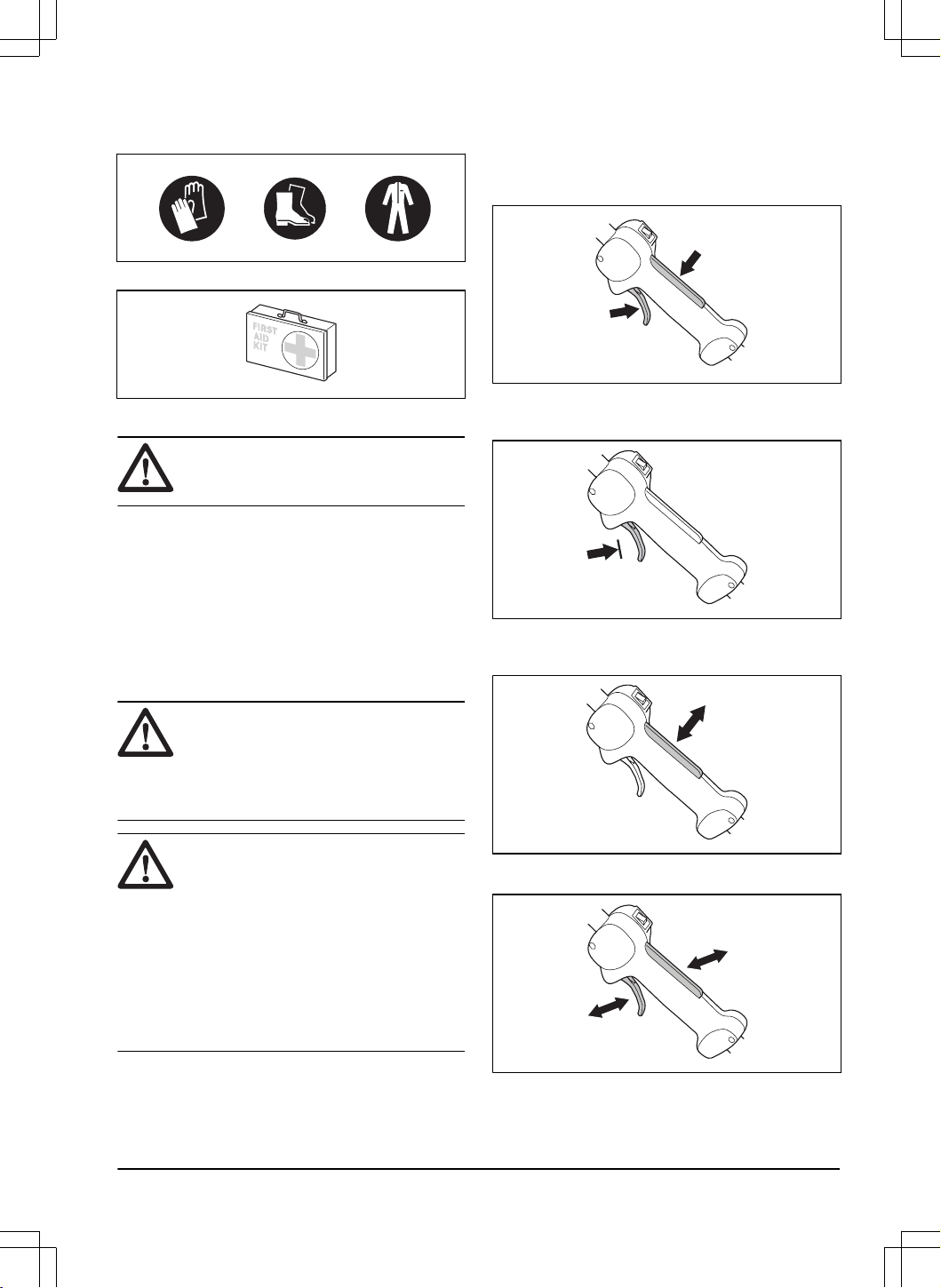 FIRST
AID
KIT