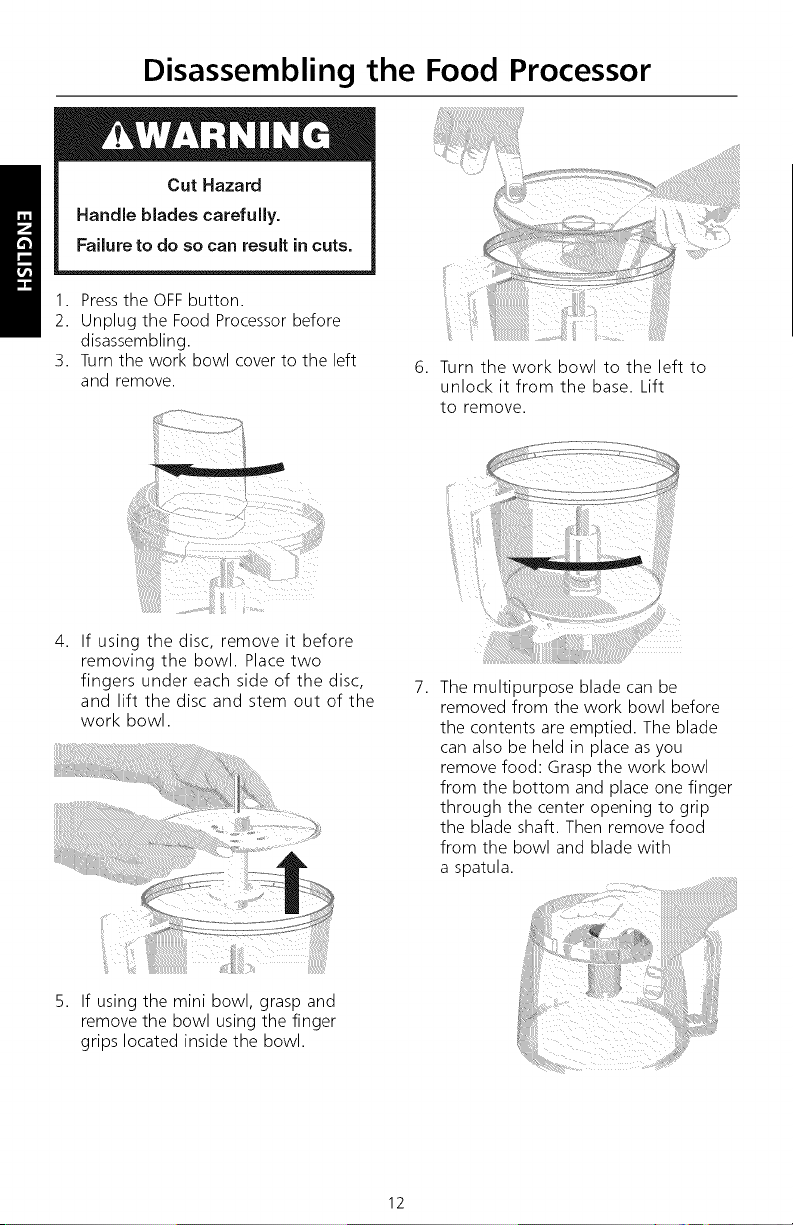 Disassembling the Food Processor

ENGLISH

WARNING

Cut Hazard

Handle blades carefully.

Failure to do so can result in cuts.

1. Press the OFF button.
2. Unplug the Food Processor before disassembling.
3. Turn the work bowl cover to the left and remove.

4. If using the disc, remove it before removing the bowl. Place two fingers under each side of the disc, and lift the disc and stem out of the work bowl.

5. If using the mini bowl, grasp and remove the bowl using the finger grips located inside the bowl.

6. Turn the work bowl to the left to unlock it from the base. Lift to remove.

7. The multipurpose blade can be removed from the work bowl before the contents are emptied. The blade can also be held in place as you remove food: Grasp the work bowl from the bottom and place one finger through the center opening to grip the blade shaft. Then remove food from the bowl and blade with a spatula.

12