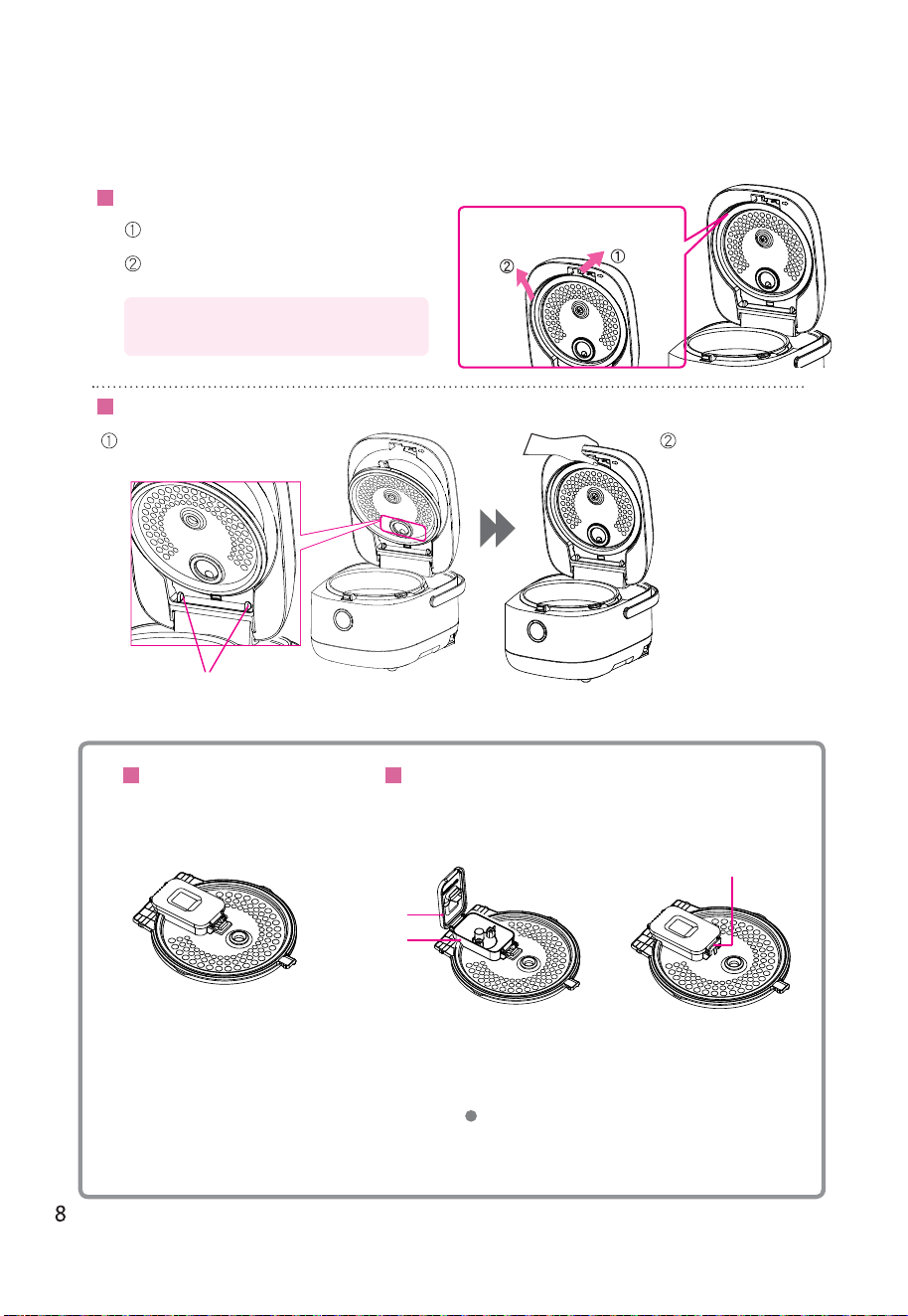 ①
②

② ①

①
②

8