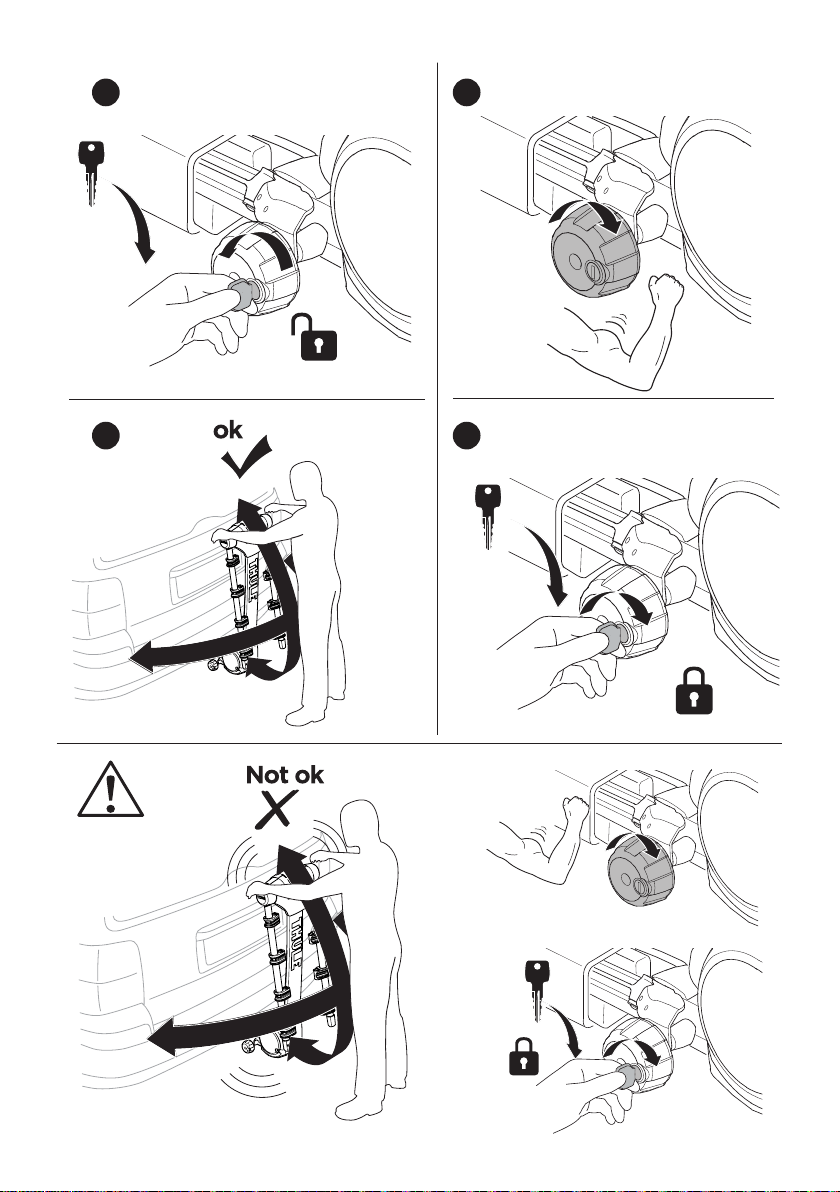 ok

THULE

Not ok

THULE