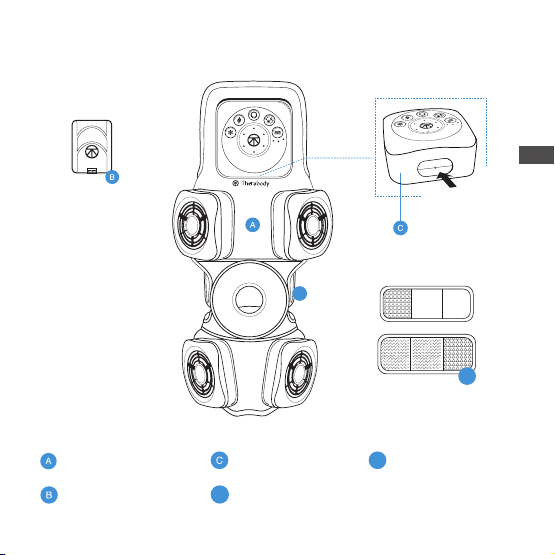 B

Therabody

A

C

A

C

B